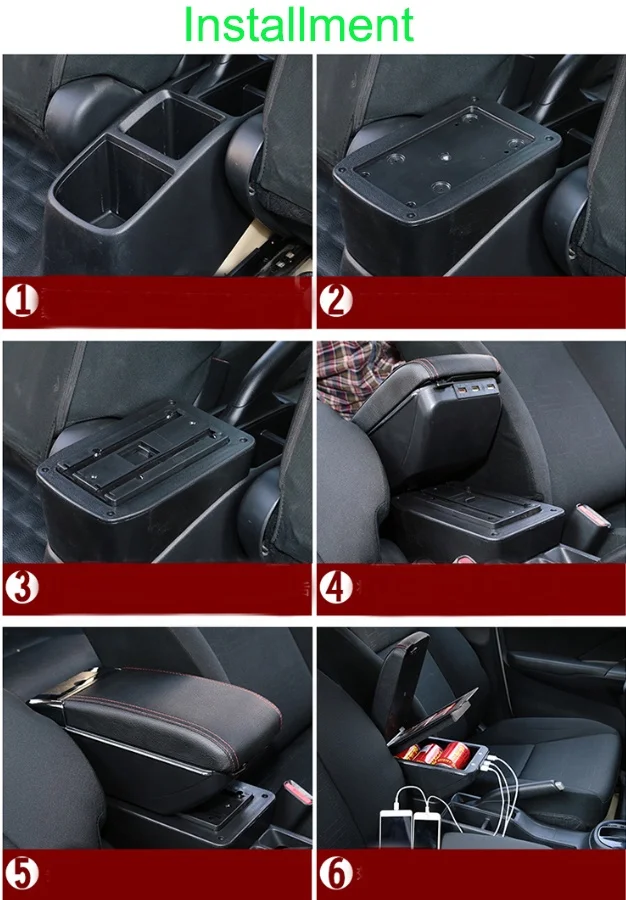 Installment

1

2

3

4

5

6