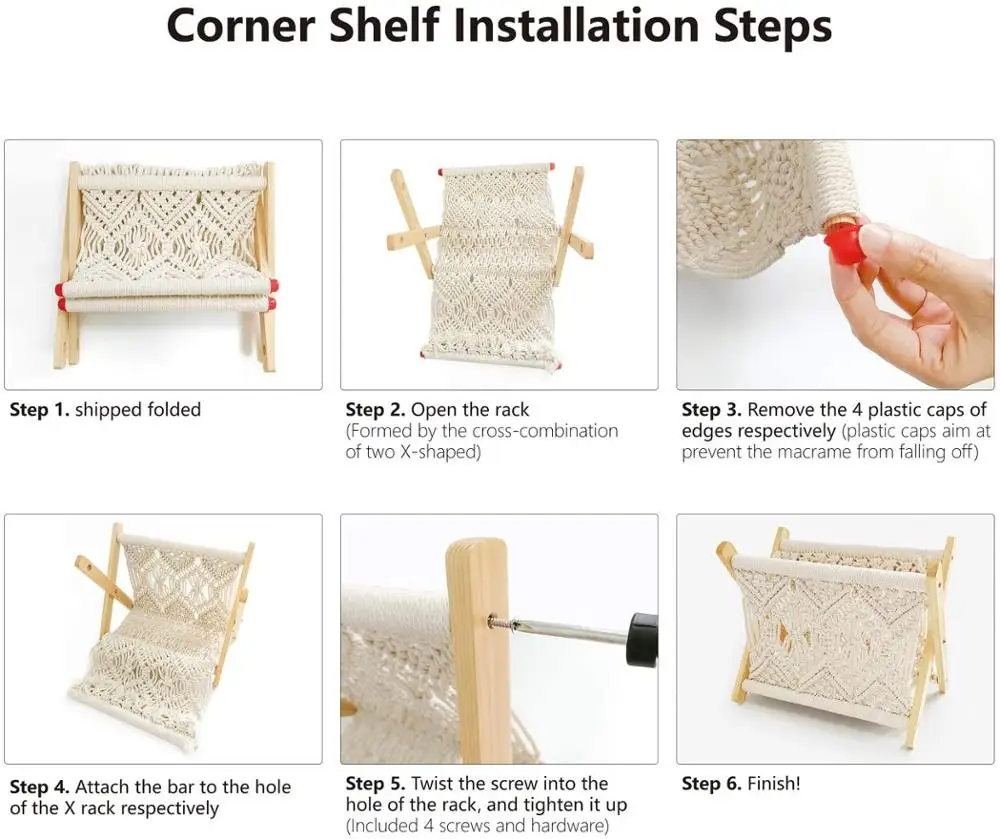 Corner Shelf Installation Steps

Step 1. shipped folded

Step 2. Open the rack (Formed by the cross-combination of two X-shaped)

Step 3. Remove the 4 plastic caps of edges respectively (plastic caps aim at prevent the macrame from falling off)

Step 4. Attach the bar to the hole of the X rack respectively

Step 5. Twist the screw into the hole of the rack, and tighten it up (Included 4 screws and hardware)

Step 6. Finish!