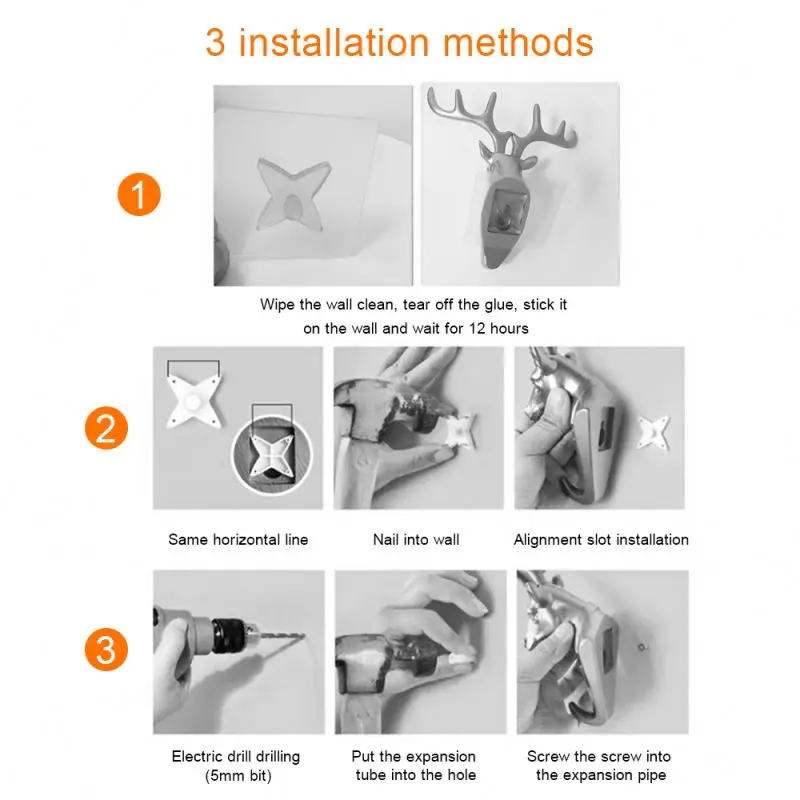 3 installation methods

1

Wipe the wall clean, tear off the glue, stick it on the wall and wait for 12 hours

2

Same horizontal line

Nail into wall

Alignment slot installation

3

Electric drill drilling (5mm bit)

Put the expansion tube into the hole

Screw the screw into the expansion pipe