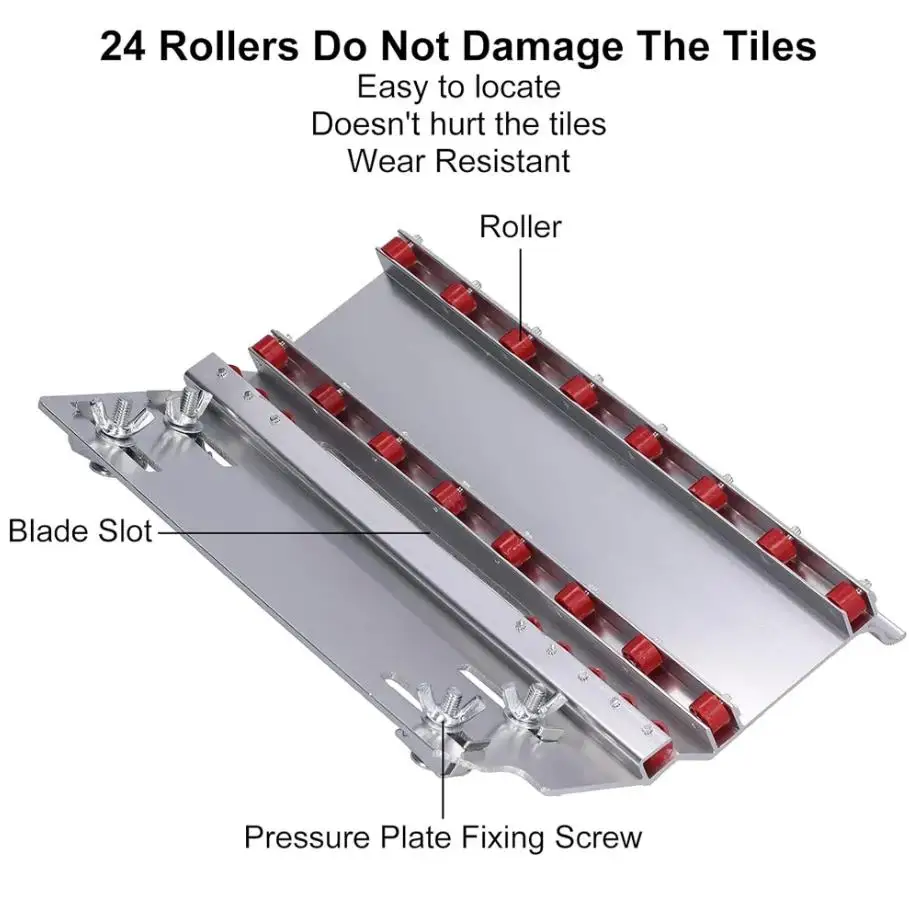 24 Rollers Do Not Damage The Tiles
Easy to locate
Doesn't hurt the tiles
Wear Resistant

Roller

Blade Slot

Pressure Plate Fixing Screw