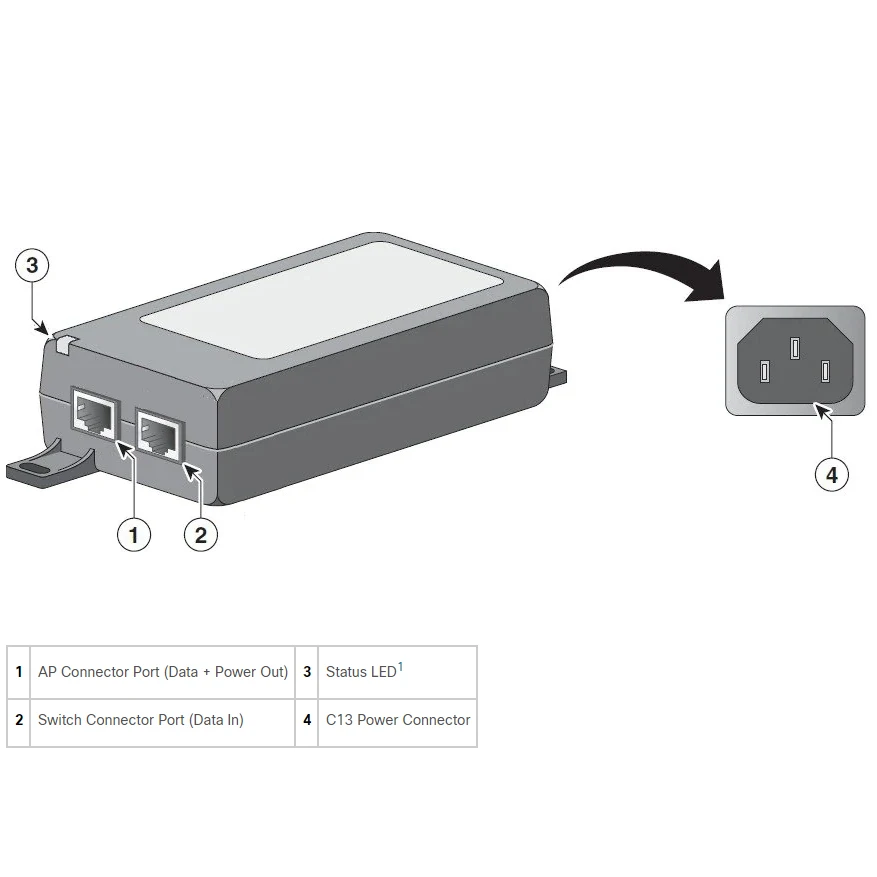 3

4

1

2

| 1 | AP Connector Port (Data + Power Out) | 3 | Status LED$^1$ |
|---|---|---|---|
| 2 | Switch Connector Port (Data In) | 4 | C13 Power Connector |