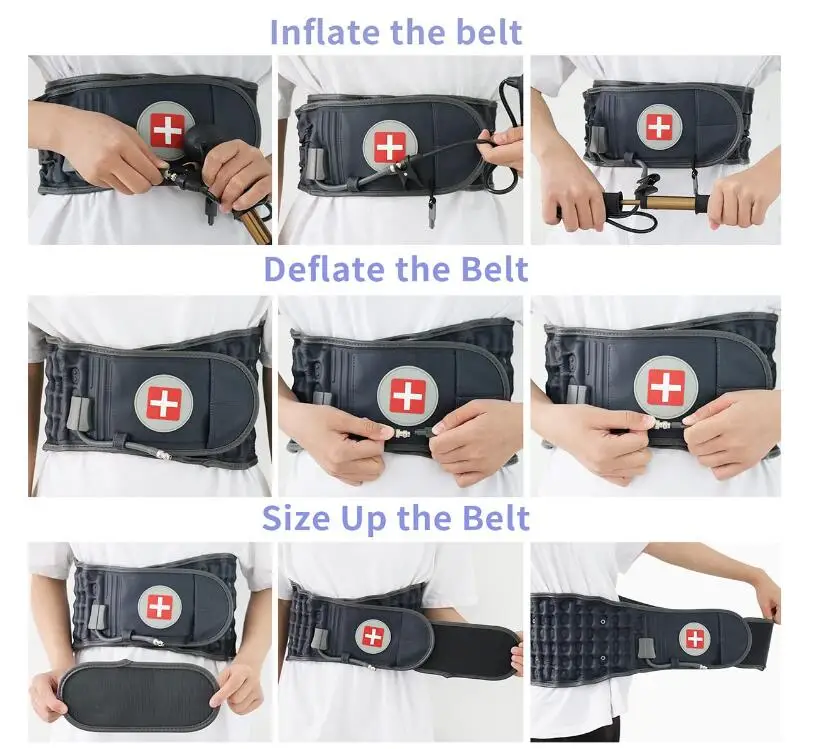 Inflate the belt

Deflate the Belt

Size Up the Belt