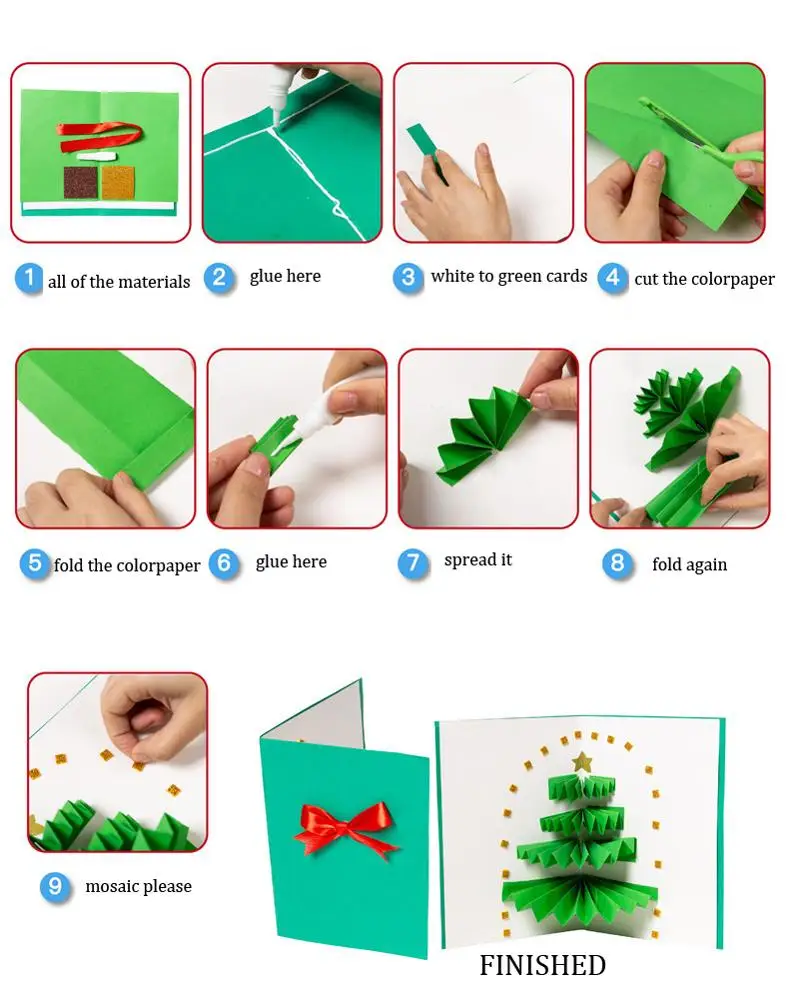 1 all of the materials
2 glue here
3 white to green cards
4 cut the colorpaper

5 fold the colorpaper
6 glue here
7 spread it
8 fold again

9 mosaic please

FINISHED