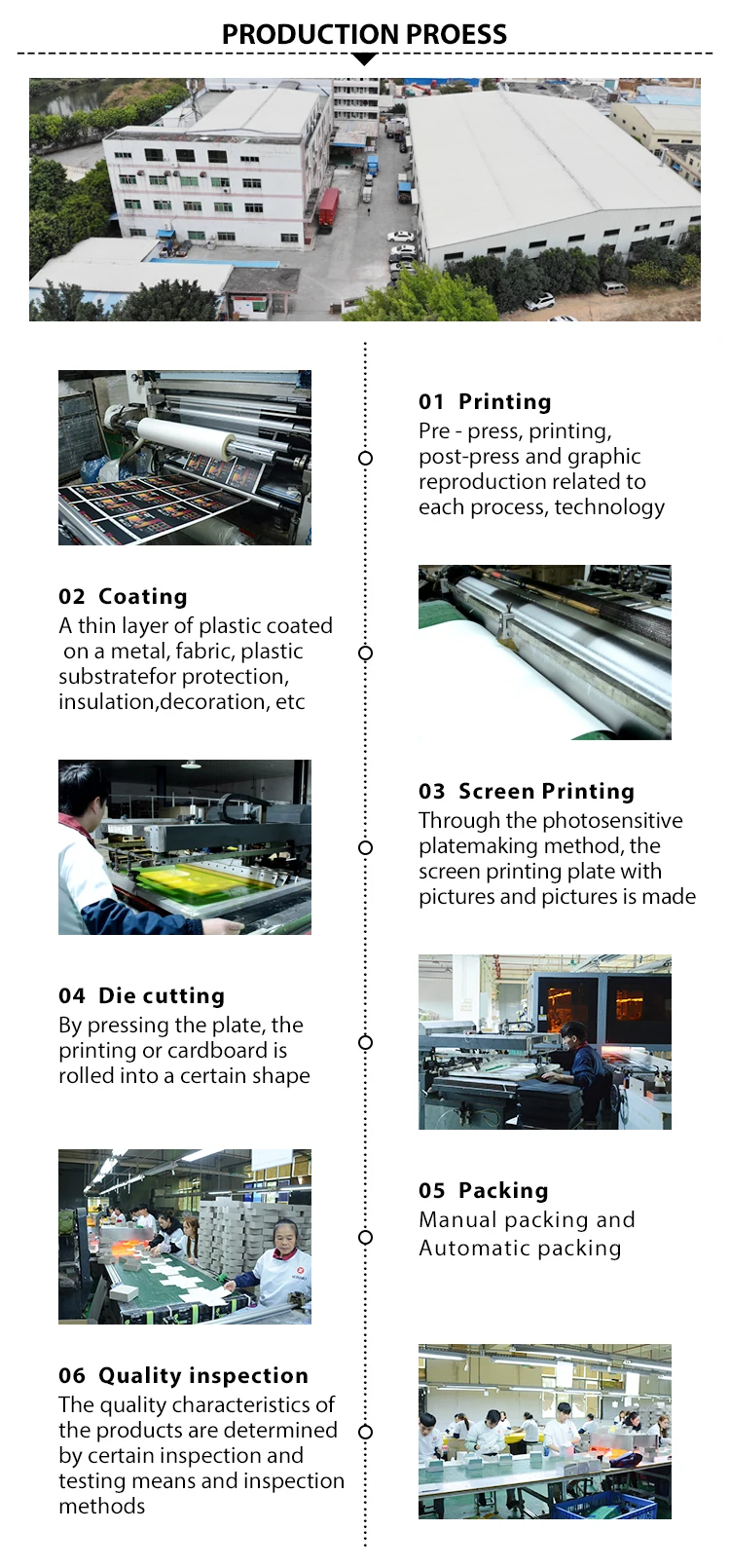 PRODUCTION PROESS

01 Printing
Pre - press, printing, post-press and graphic reproduction related to each process, technology

02 Coating
A thin layer of plastic coated on a metal, fabric, plastic substratefor protection, insulation,decoration, etc

03 Screen Printing
Through the photosensitive platemaking method, the screen printing plate with pictures and pictures is made

04 Die cutting
By pressing the plate, the printing or cardboard is rolled into a certain shape

05 Packing
Manual packing and Automatic packing

06 Quality inspection
The quality characteristics of the products are determined by certain inspection and testing means and inspection methods