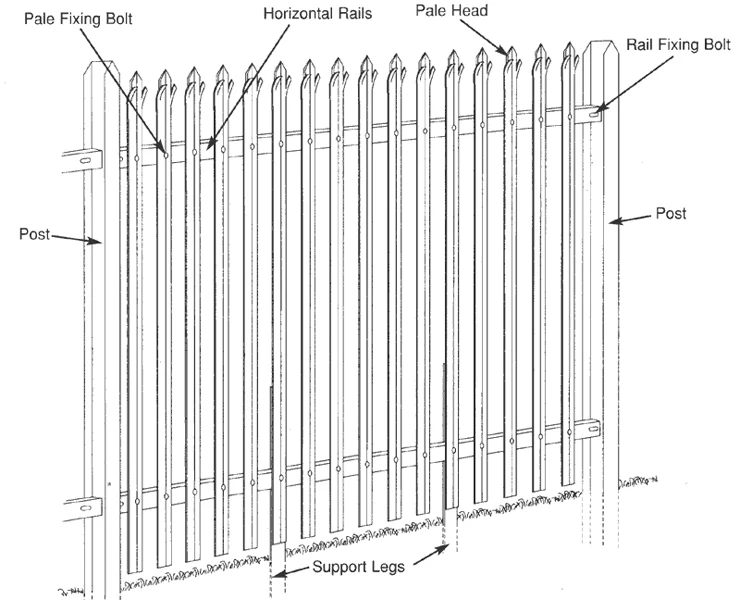 Pale Fixing Bolt
Horizontal Rails
Pale Head
Rail Fixing Bolt
Post
Post
Support Legs