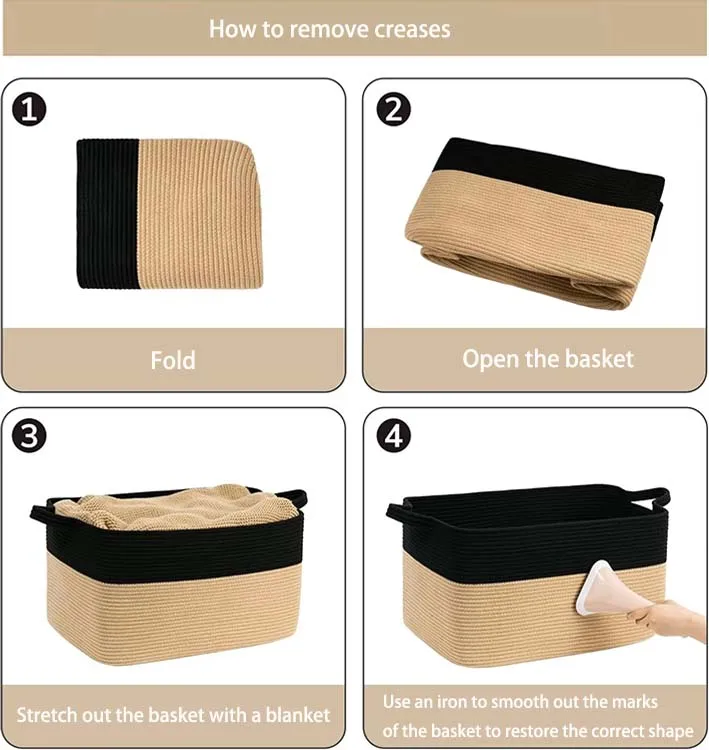 How to remove creases

1

Fold

2

Open the basket

3

Stretch out the basket with a blanket

4

Use an iron to smooth out the marks of the basket to restore the correct shape