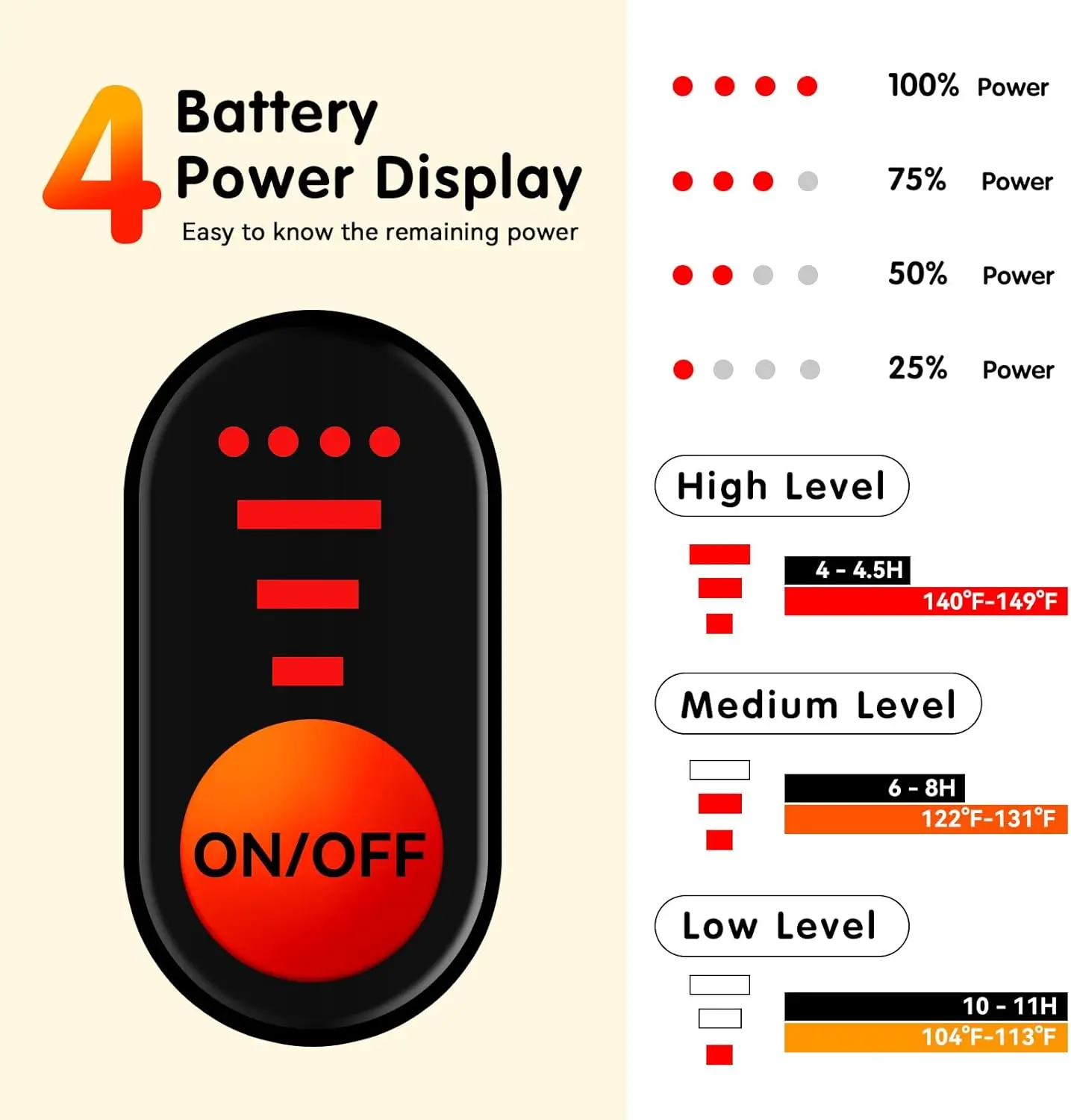 4 Battery Power Display
Easy to know the remaining power

ON/OFF

100% Power
75% Power
50% Power
25% Power

High Level
4 - 4.5H
140°F-149°F

Medium Level
6 - 8H
122°F-131°F

Low Level
10 - 11H
104°F-113°F