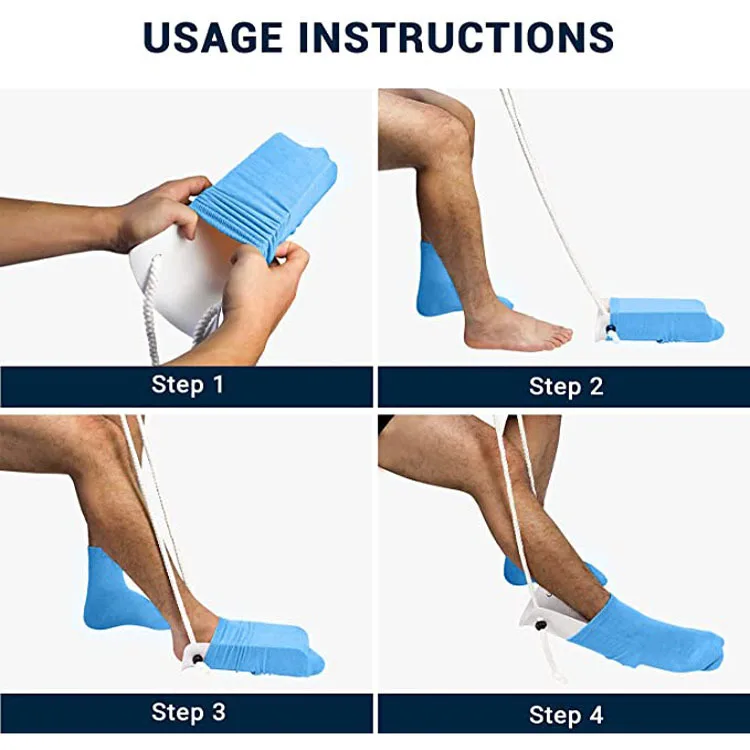 USAGE INSTRUCTIONS

Step 1

Step 2

Step 3

Step 4