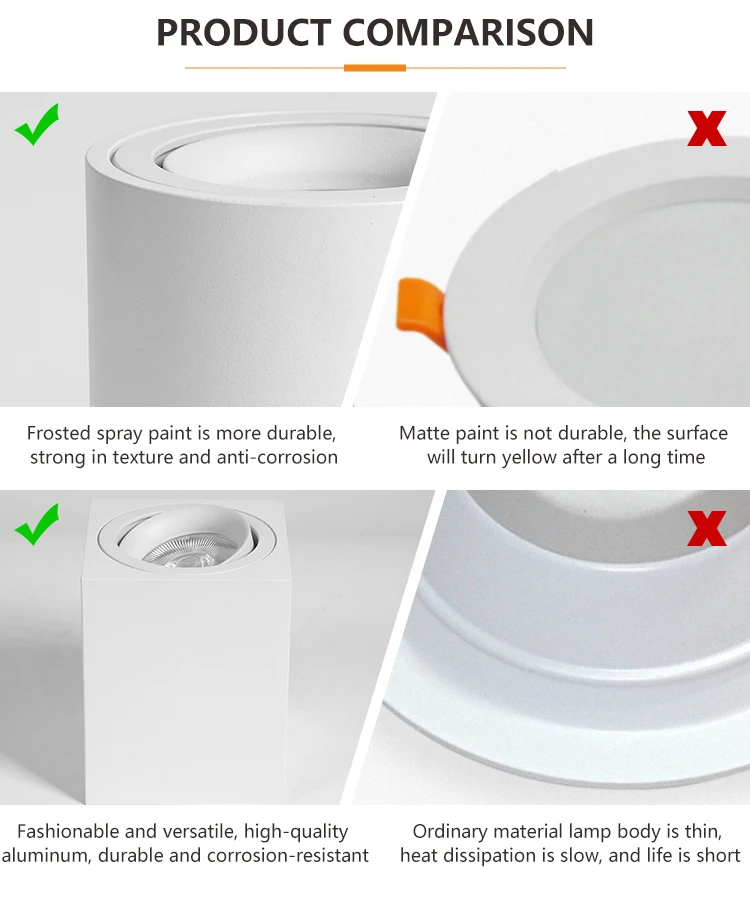 PRODUCT COMPARISON

Frosted spray paint is more durable, strong in texture and anti-corrosion

Matte paint is not durable, the surface will turn yellow after a long time

Fashionable and versatile, high-quality aluminum, durable and corrosion-resistant

Ordinary material lamp body is thin, heat dissipation is slow, and life is short