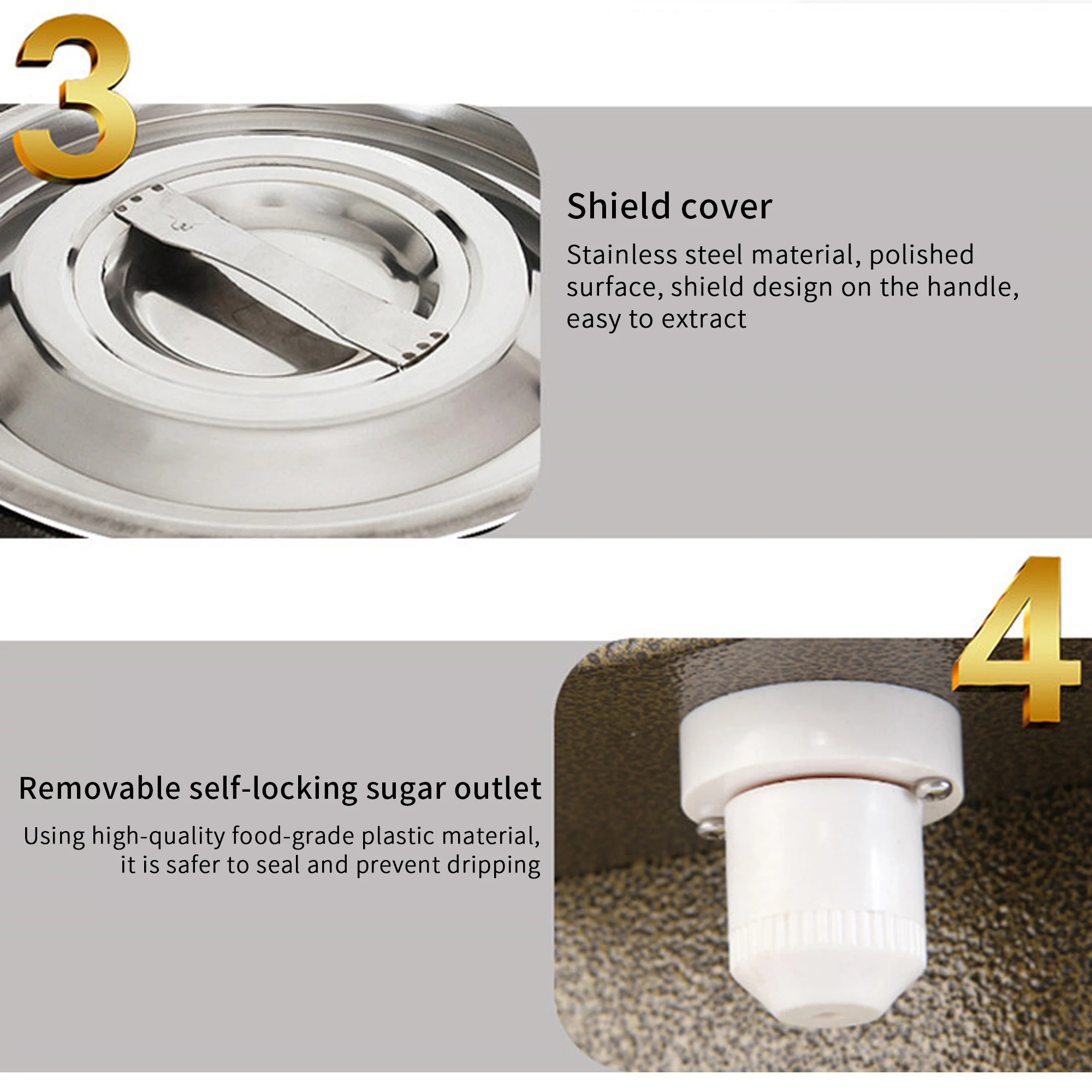 3

Shield cover

Stainless steel material, polished surface, shield design on the handle, easy to extract

4

Removable self-locking sugar outlet

Using high-quality food-grade plastic material, it is safer to seal and prevent dripping