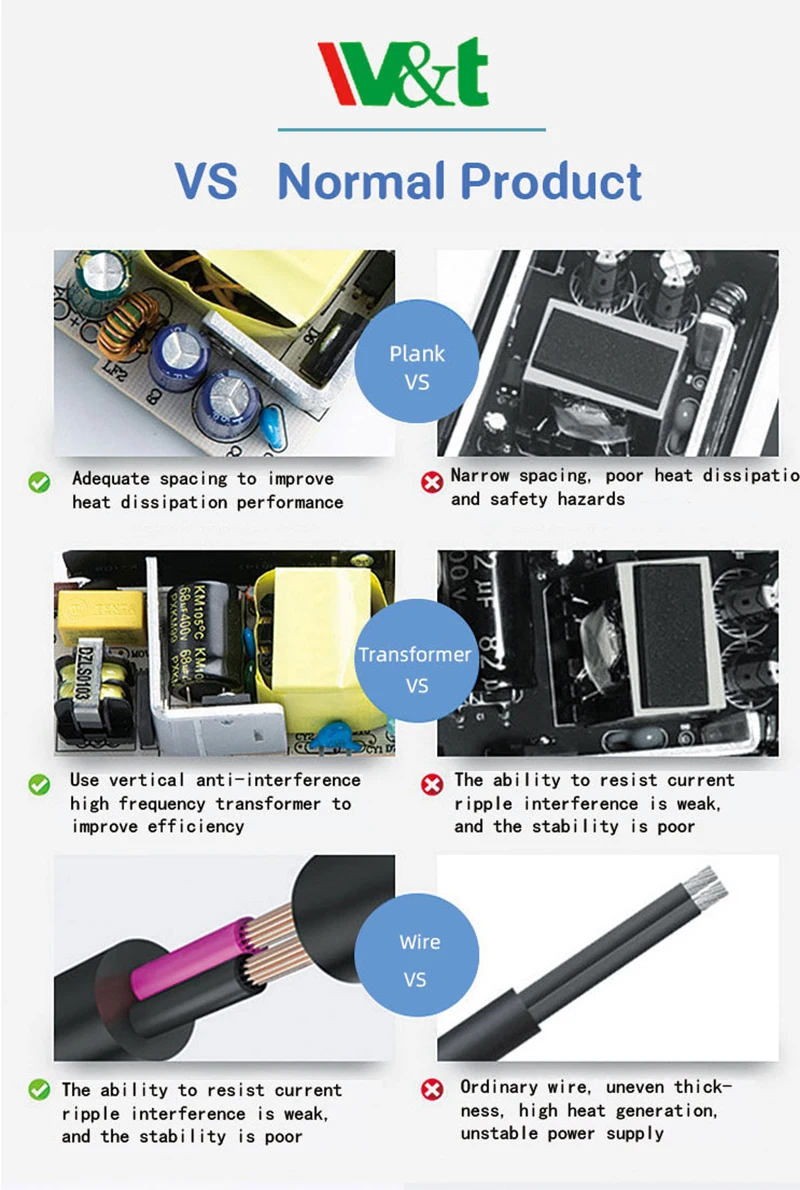 W&t

VS Normal Product

Plank
VS

Adequate spacing to improve heat dissipation performance

Narrow spacing, poor heat dissipatio and safety hazards

Transformer
VS

Use vertical anti-interference high frequency transformer to improve efficiency

The ability to resist current ripple interference is weak, and the stability is poor

Wire
VS

The ability to resist current ripple interference is weak, and the stability is poor

Ordinary wire, uneven thickness, high heat generation, unstable power supply