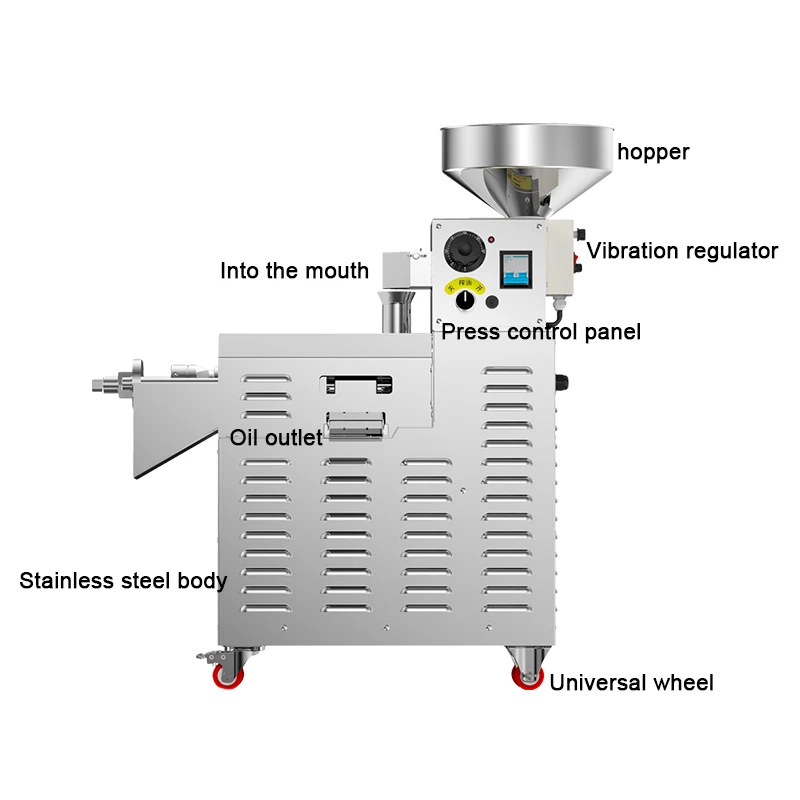 hopper

Vibration regulator

Into the mouth

关 榨油 开

Press control panel

Oil outlet

Stainless steel body

Universal wheel