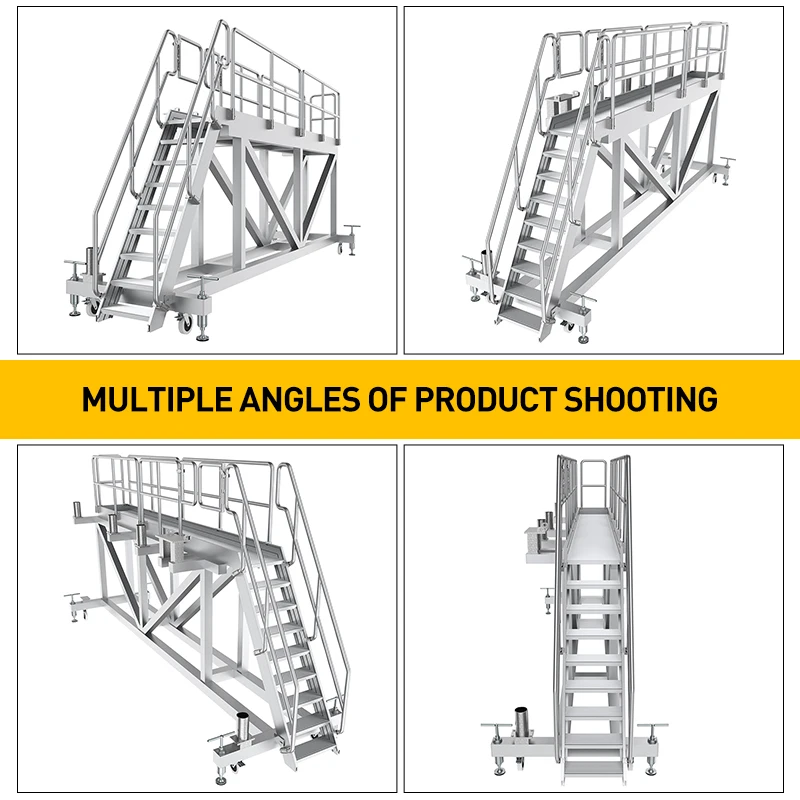 MULTIPLE ANGLES OF PRODUCT SHOOTING