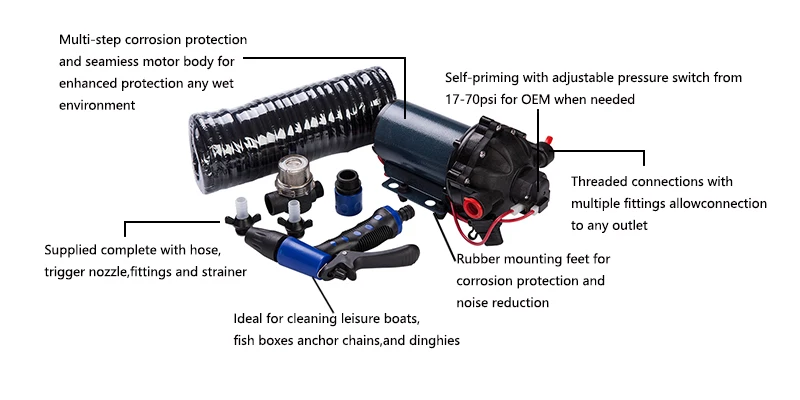 Multi-step corrosion protection and seamiess motor body for enhanced protection any wet environment

Self-priming with adjustable pressure switch from 17-70psi for OEM when needed

Threaded connections with multiple fittings allowconnection to any outlet

Supplied complete with hose, trigger nozzle,fittings and strainer

Rubber mounting feet for corrosion protection and noise reduction

Ideal for cleaning leisure boats, fish boxes anchor chains,and dinghies