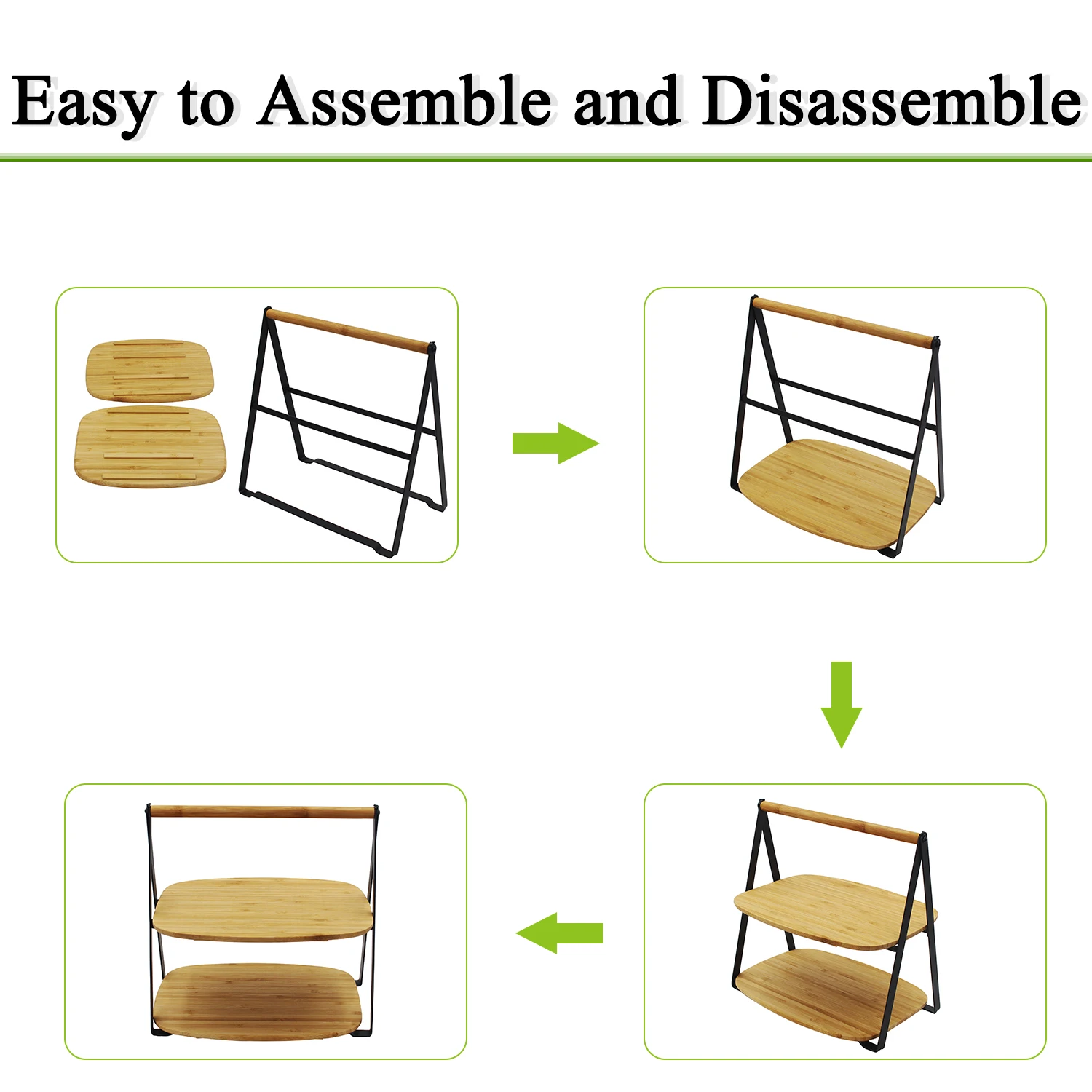 Easy to Assemble and Disassemble