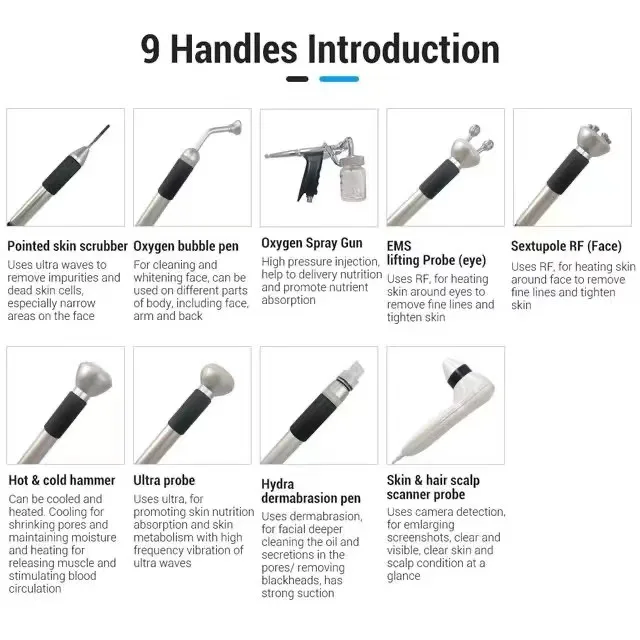 9 Handles Introduction

Pointed skin scrubber
Uses ultra waves to remove impurities and dead skin cells, especially narrow areas on the face

Oxygen bubble pen
For cleaning and whitening face, can be used on different parts of body, including face, arm and back

Oxygen Spray Gun
High pressure injection, help to delivery nutrition and promote nutrient absorption

EMS lifting Probe (eye)
Uses RF, for heating skin around eyes to remove fine lines and tighten skin

Sextupole RF (Face)
Uses RF, for heating skin around face to remove fine lines and tighten skin

Hot & cold hammer
Can be cooled and heated. Cooling for shrinking pores and maintaining moisture and heating for releasing muscle and stimulating blood circulation

Ultra probe
Uses ultra, for promoting skin nutrition absorption and skin metabolism with high frequency vibration of ultra waves

Hydra dermabrasion pen
Uses dermabrasion, for facial deeper cleaning the oil and secretions in the pores/ removing blackheads, has strong suction

Skin & hair scalp scanner probe
Uses camera detection, for emlarging screenshots, clear and visible, clear skin and scalp condition at a glance