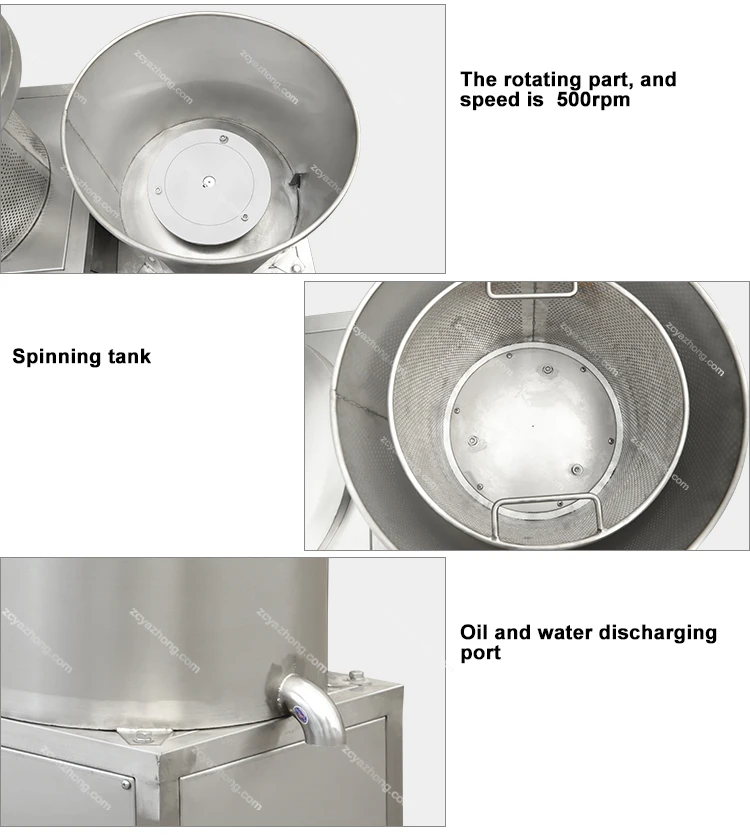 The rotating part, and speed is 500rpm

Spinning tank

Oil and water discharging port

zcyazhong.com