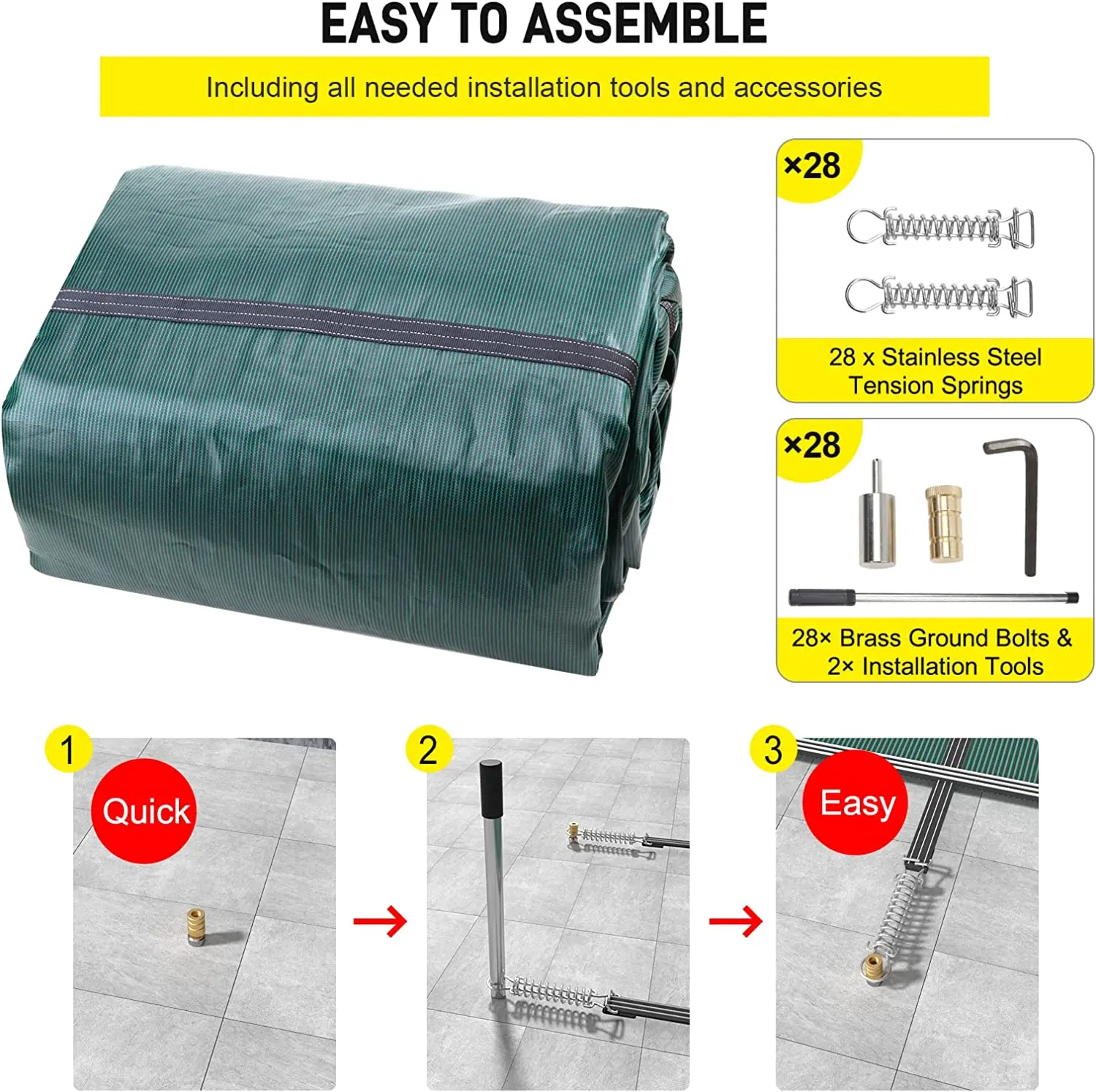 EASY TO ASSEMBLE

Including all needed installation tools and accessories

×28

28 x Stainless Steel Tension Springs

×28

28× Brass Ground Bolts & 2× Installation Tools

1

Quick

2

3

Easy