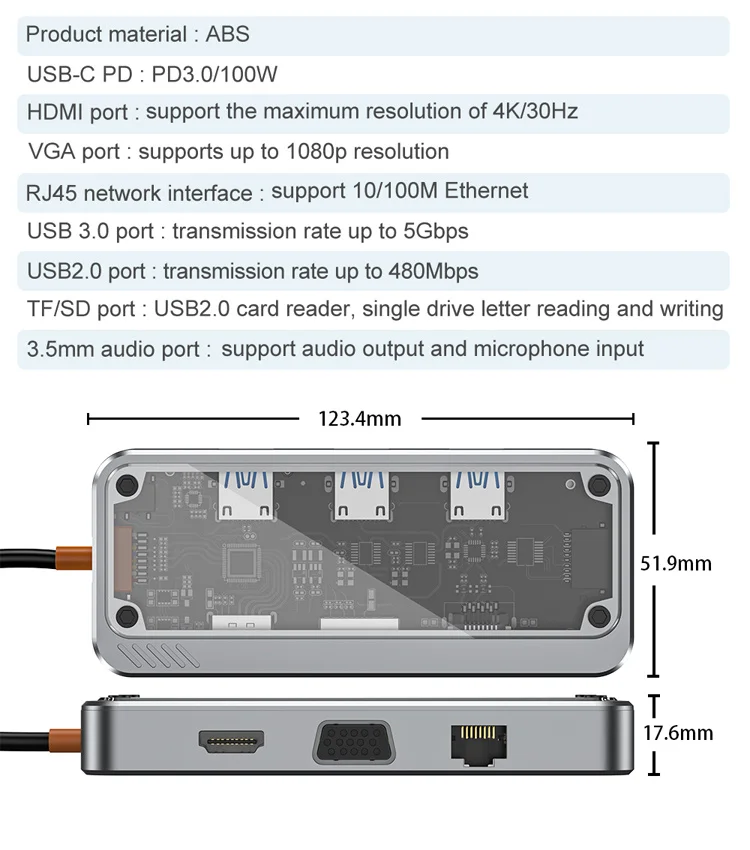 Product material : ABS

USB-C PD : PD3.0/100W

HDMI port : support the maximum resolution of 4K/30Hz

VGA port : supports up to 1080p resolution

RJ45 network interface : support 10/100M Ethernet

USB 3.0 port : transmission rate up to 5Gbps

USB2.0 port : transmission rate up to 480Mbps

TF/SD port : USB2.0 card reader, single drive letter reading and writing

3.5mm audio port : support audio output and microphone input

123.4mm

51.9mm

17.6mm