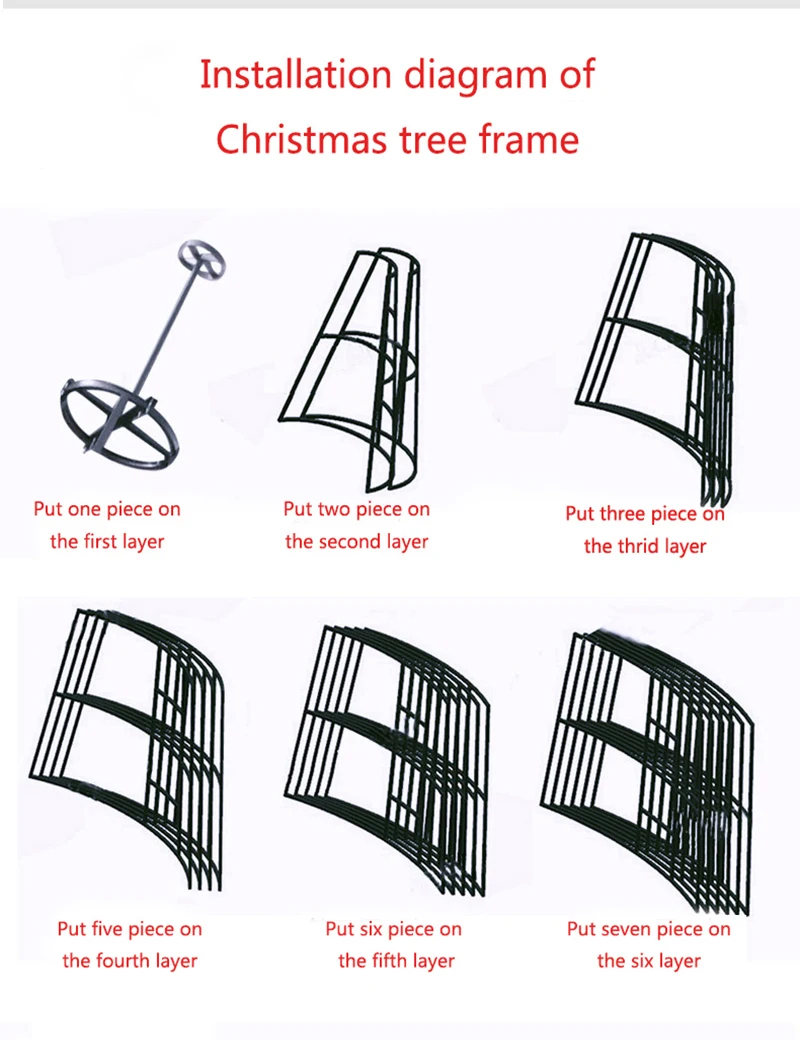 Installation diagram of Christmas tree frame

Put one piece on the first layer

Put two piece on the second layer

Put three piece on the thrid layer

Put five piece on the fourth layer

Put six piece on the fifth layer

Put seven piece on the six layer