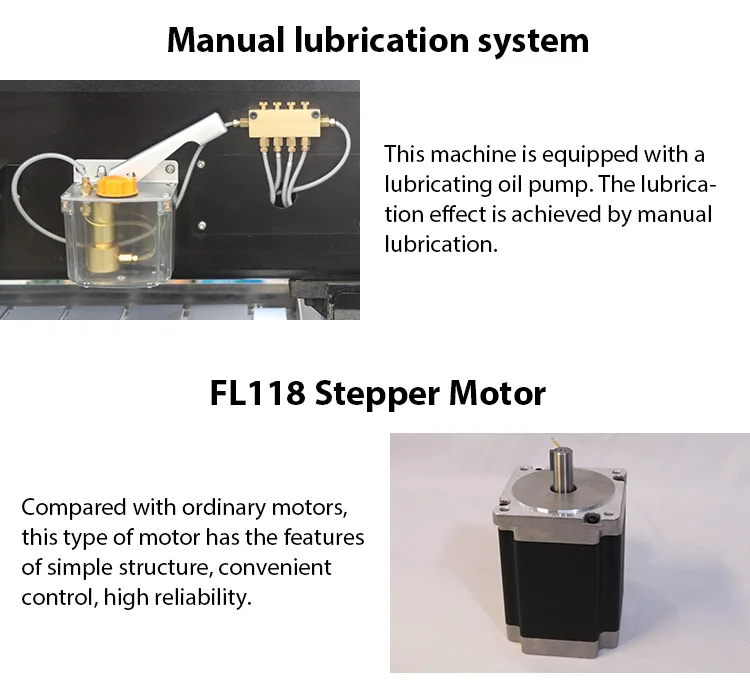 Manual lubrication system

This machine is equipped with a lubricating oil pump. The lubrication effect is achieved by manual lubrication.

FL118 Stepper Motor

Compared with ordinary motors, this type of motor has the features of simple structure, convenient control, high reliability.