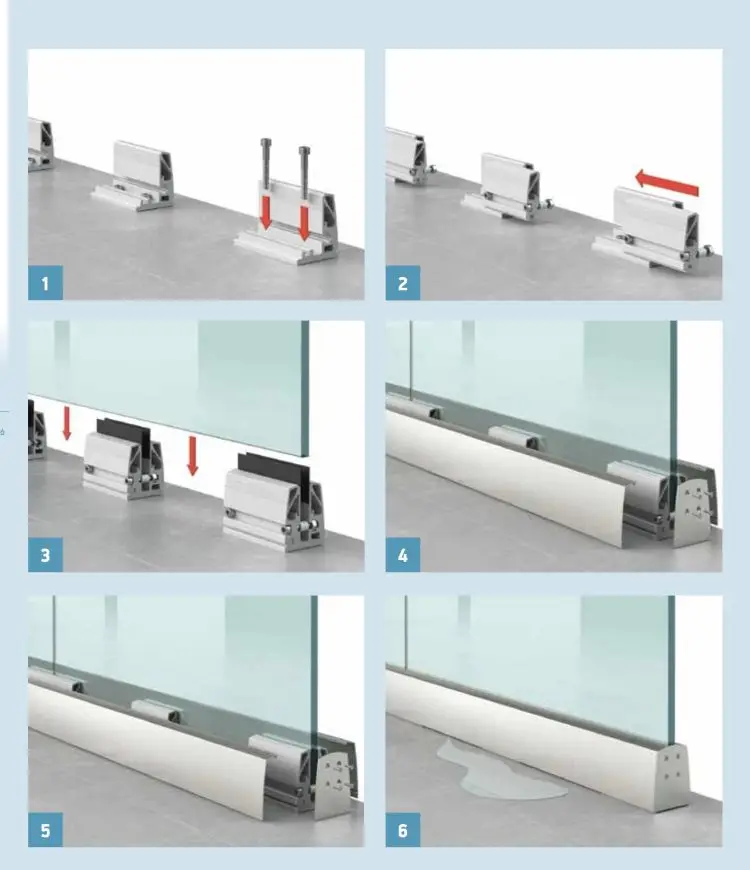 1

2

3

4

5

6