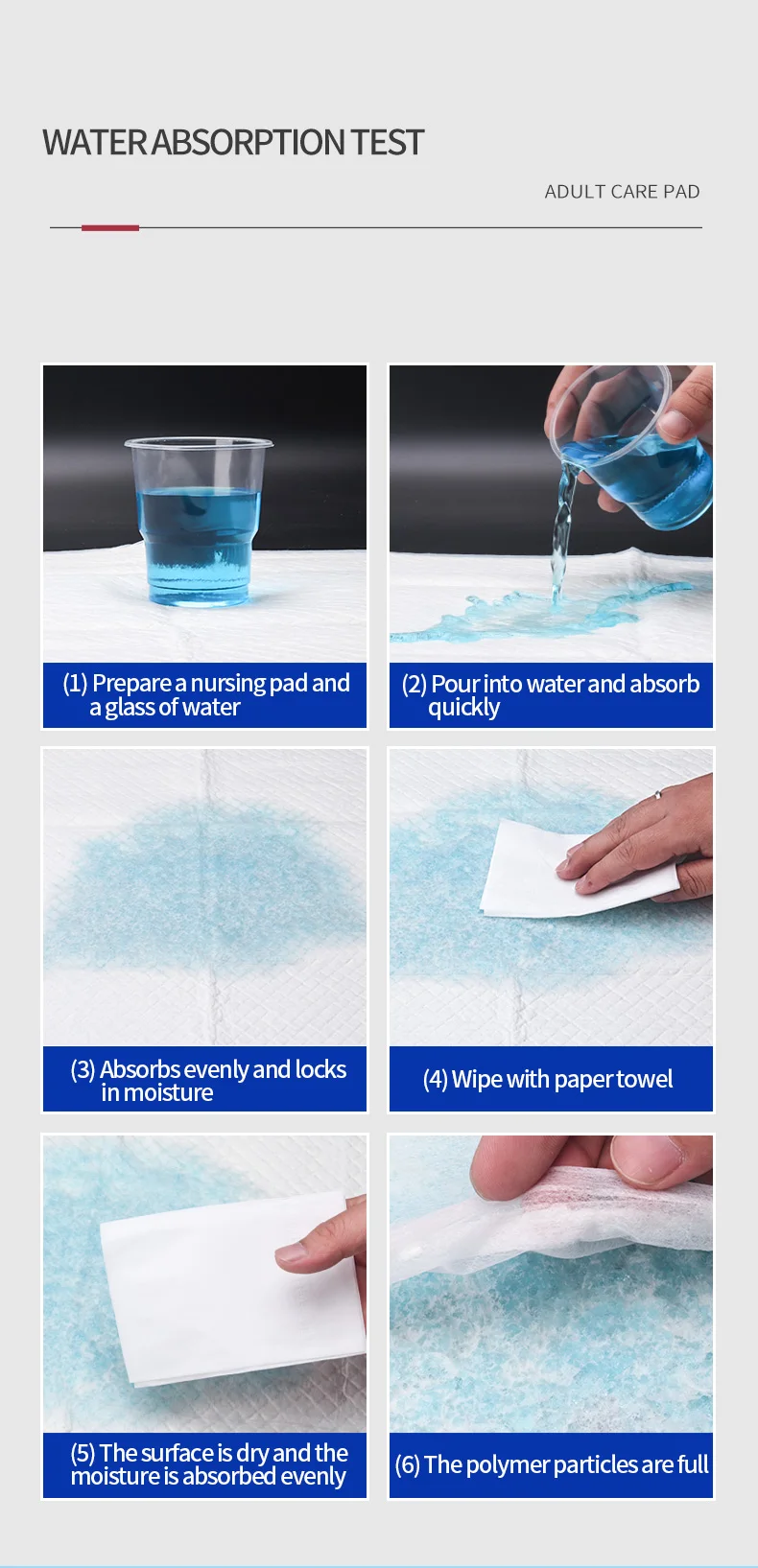 WATER ABSORPTION TEST

ADULT CARE PAD

(1) Prepare a nursing pad and a glass of water

(2) Pour into water and absorb quickly

(3) Absorbs evenly and locks in moisture

(4) Wipe with paper towel

(5) The surface is dry and the moisture is absorbed evenly

(6) The polymer particles are full