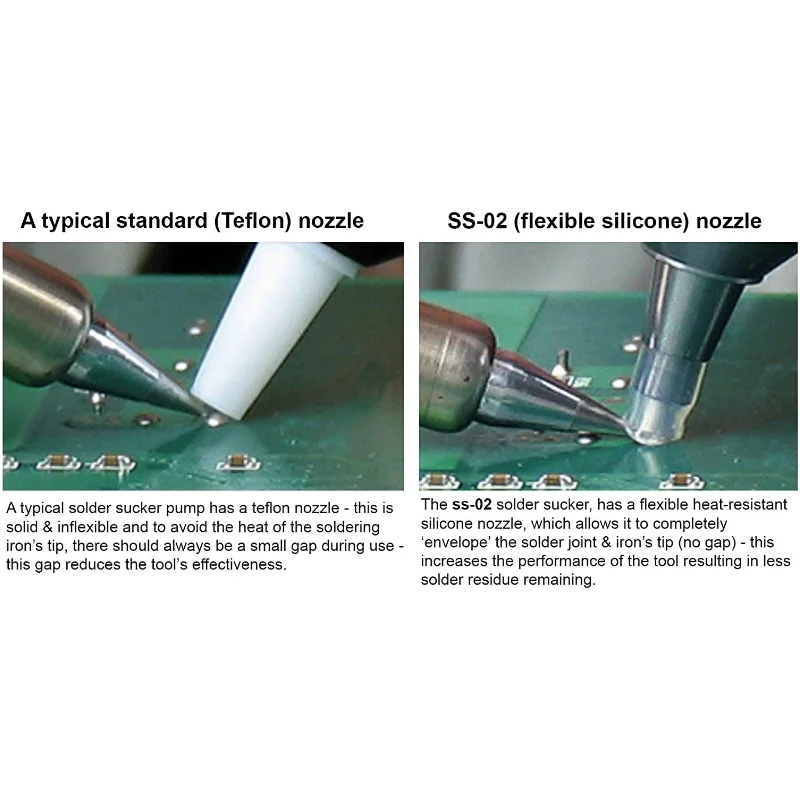 A typical standard (Teflon) nozzle

A typical solder sucker pump has a teflon nozzle - this is solid & inflexible and to avoid the heat of the soldering iron's tip, there should always be a small gap during use - this gap reduces the tool's effectiveness.

SS-02 (flexible silicone) nozzle

The ss-02 solder sucker, has a flexible heat-resistant silicone nozzle, which allows it to completely 'envelope' the solder joint & iron's tip (no gap) - this increases the performance of the tool resulting in less solder residue remaining.