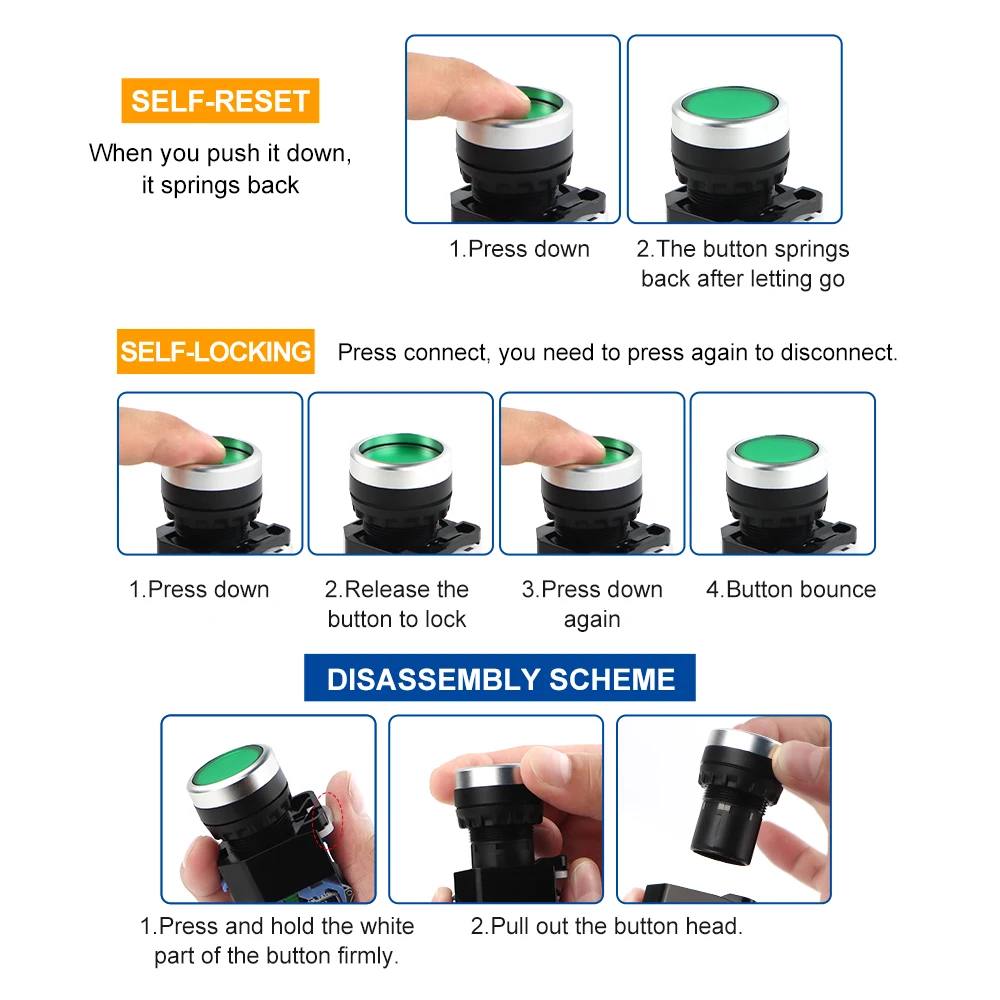 SELF-RESET

When you push it down, it springs back

1.Press down

2.The button springs back after letting go

SELF-LOCKING

Press connect, you need to press again to disconnect.

1.Press down

2.Release the button to lock

3.Press down again

4.Button bounce

DISASSEMBLY SCHEME

1.Press and hold the white part of the button firmly.

2.Pull out the button head.