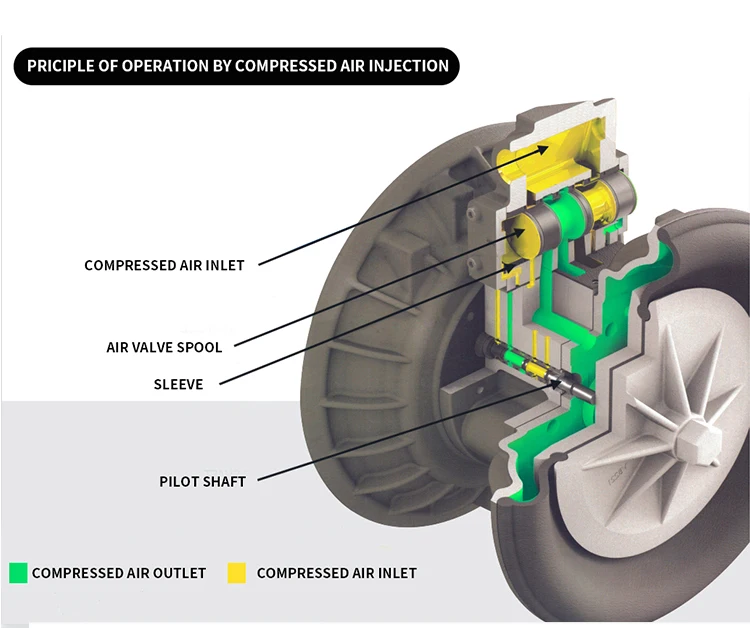 PRICIPLE OF OPERATION BY COMPRESSED AIR INJECTION

COMPRESSED AIR INLET

AIR VALVE SPOOL

SLEEVE

PILOT SHAFT

COMPRESSED AIR OUTLET

COMPRESSED AIR INLET