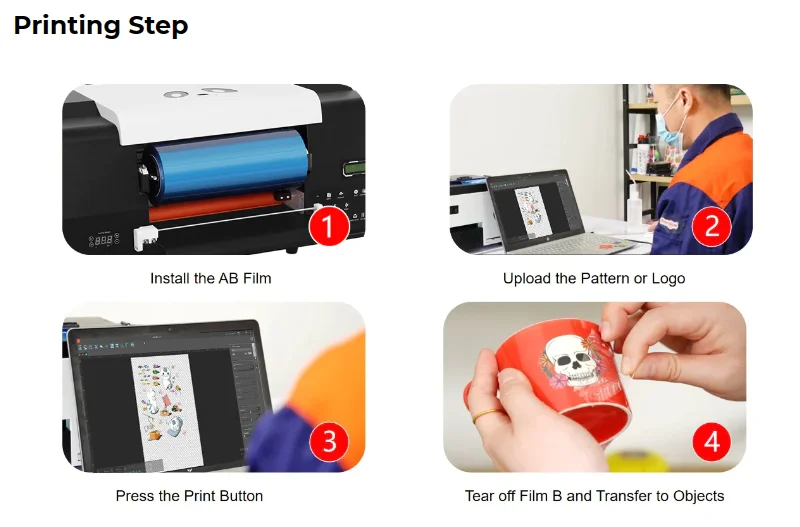 Printing Step

1

Install the AB Film

2

Upload the Pattern or Logo

3

Press the Print Button

4

Tear off Film B and Transfer to Objects