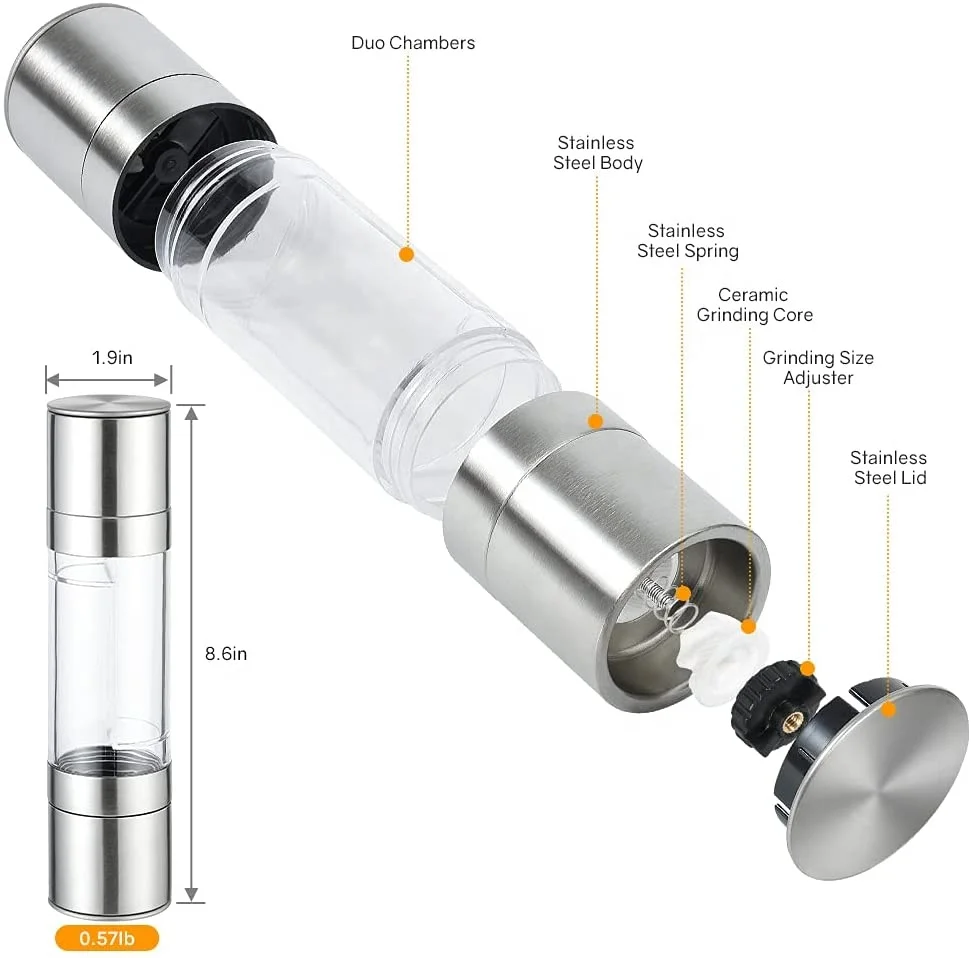 Duo Chambers

Stainless Steel Body

Stainless Steel Spring

Ceramic Grinding Core

Grinding Size Adjuster

Stainless Steel Lid

1.9in

8.6in

0.57lb