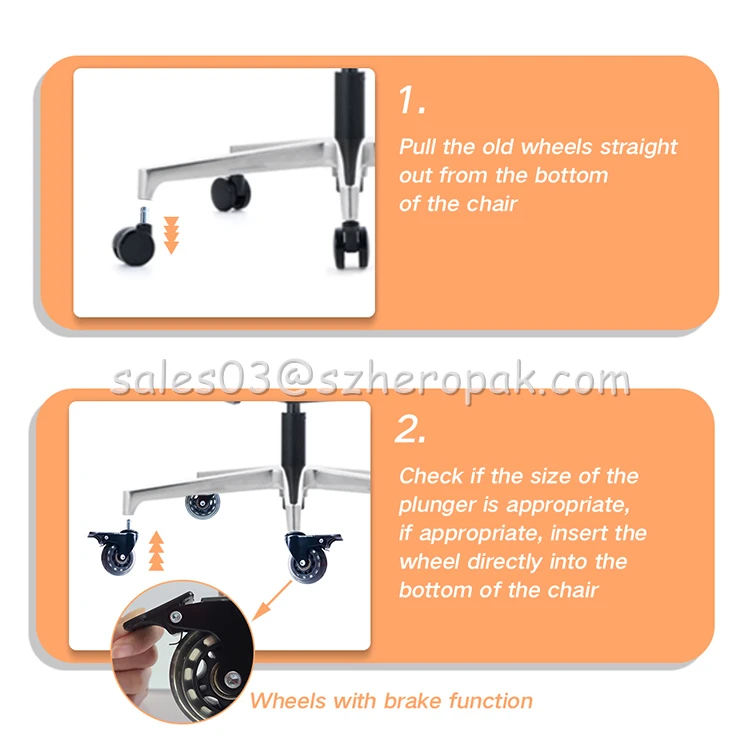 1.

Pull the old wheels straight out from the bottom of the chair

sales03@szheropak.com

2.

Check if the size of the plunger is appropriate, if appropriate, insert the wheel directly into the bottom of the chair

Wheels with brake function