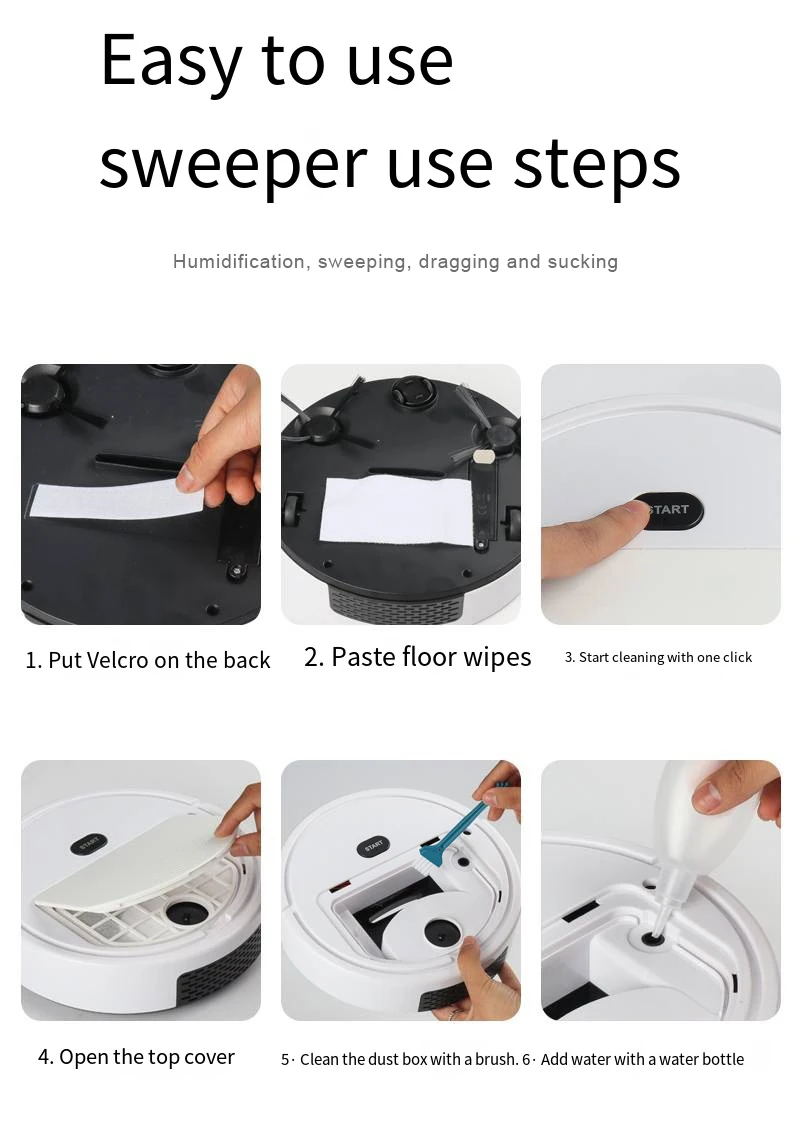 Easy to use
sweeper use steps

Humidification, sweeping, dragging and sucking

START

1. Put Velcro on the back

2. Paste floor wipes

3. Start cleaning with one click

START

START

4. Open the top cover

5· Clean the dust box with a brush.

6· Add water with a water bottle