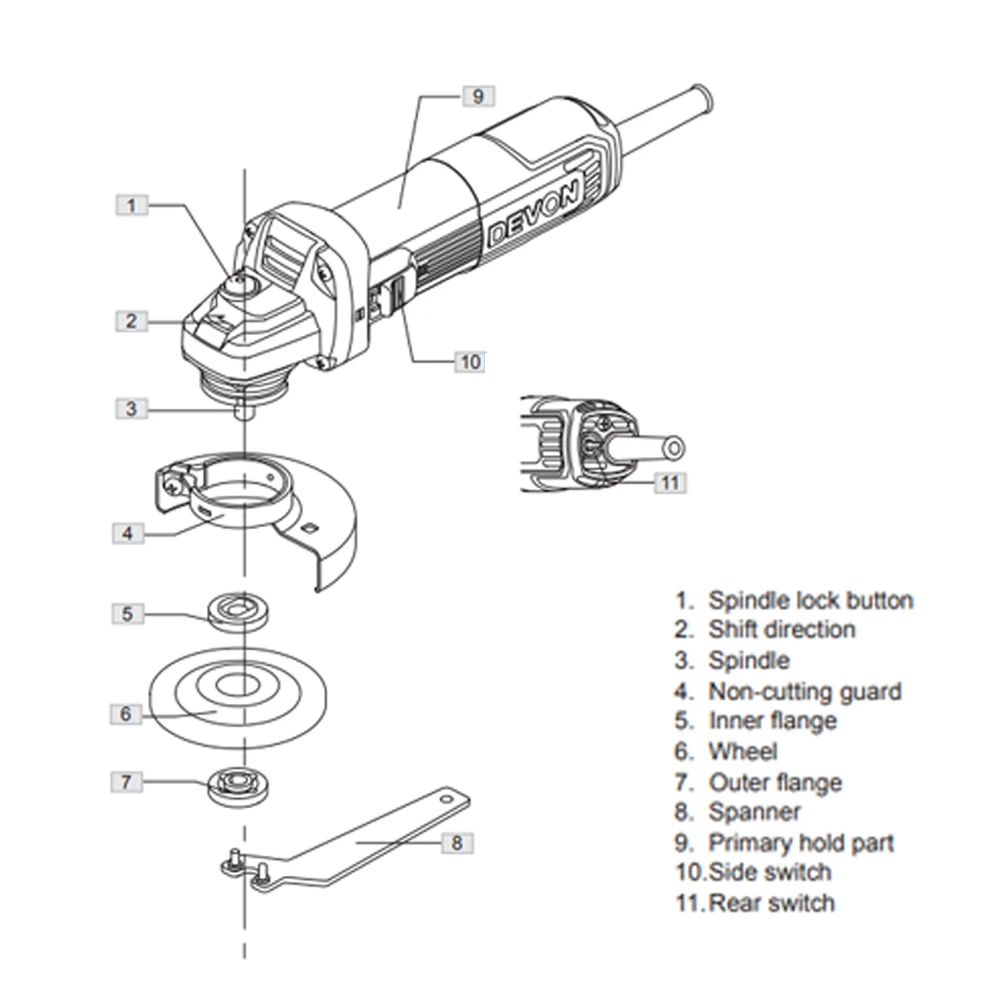 9

1

DEVON

2

10

3

11

4

5

6

7

8

1. Spindle lock button
2. Shift direction
3. Spindle
4. Non-cutting guard
5. Inner flange
6. Wheel
7. Outer flange
8. Spanner
9. Primary hold part
10.Side switch
11.Rear switch