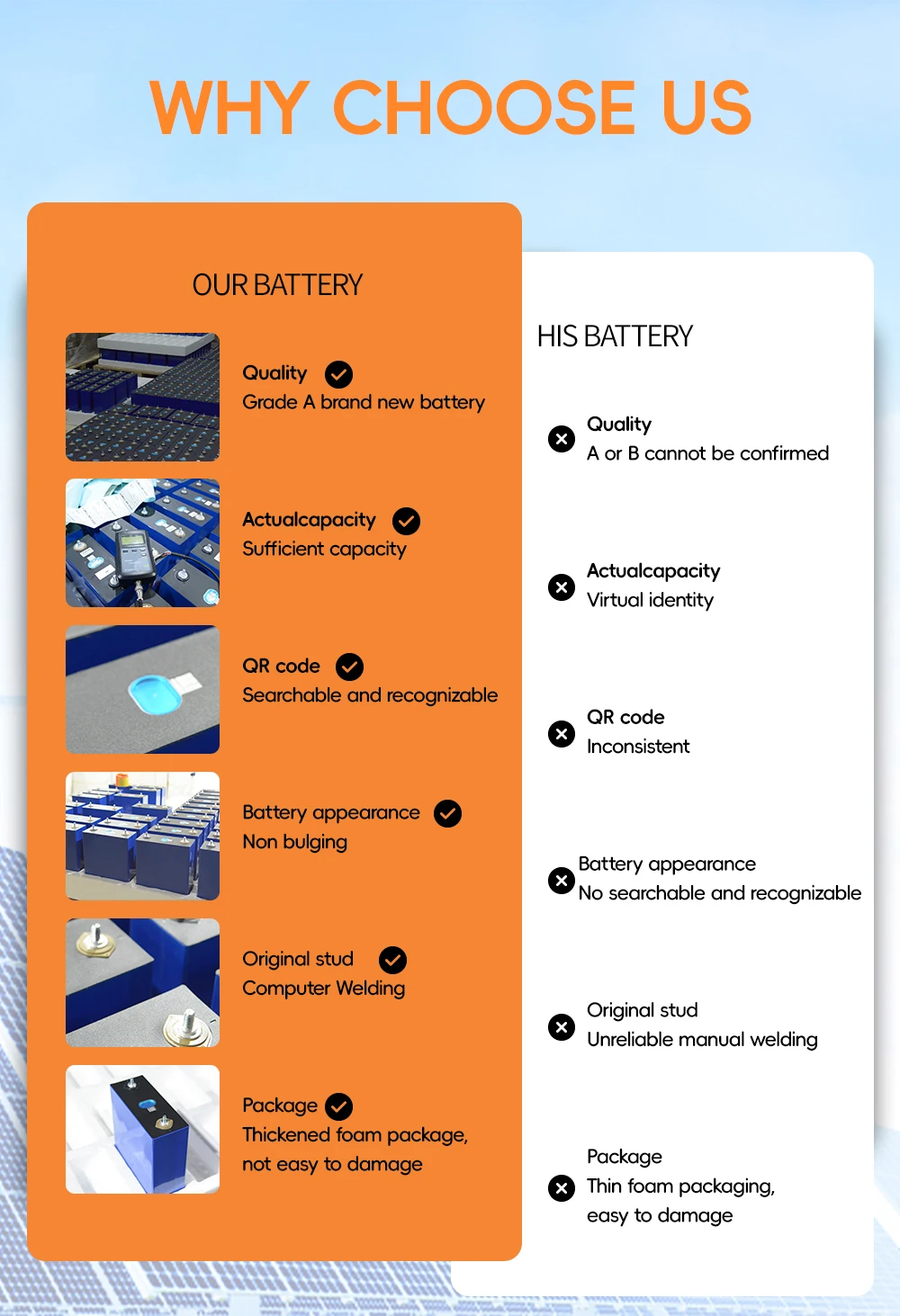 WHY CHOOSE US

OUR BATTERY

Quality
Grade A brand new battery

Actualcapacity
Sufficient capacity

QR code
Searchable and recognizable

Battery appearance
Non bulging

Original stud
Computer Welding

Package
Thickened foam package, not easy to damage

HIS BATTERY

Quality
A or B cannot be confirmed

Actualcapacity
Virtual identity

QR code
Inconsistent

Battery appearance
No searchable and recognizable

Original stud
Unreliable manual welding

Package
Thin foam packaging, easy to damage