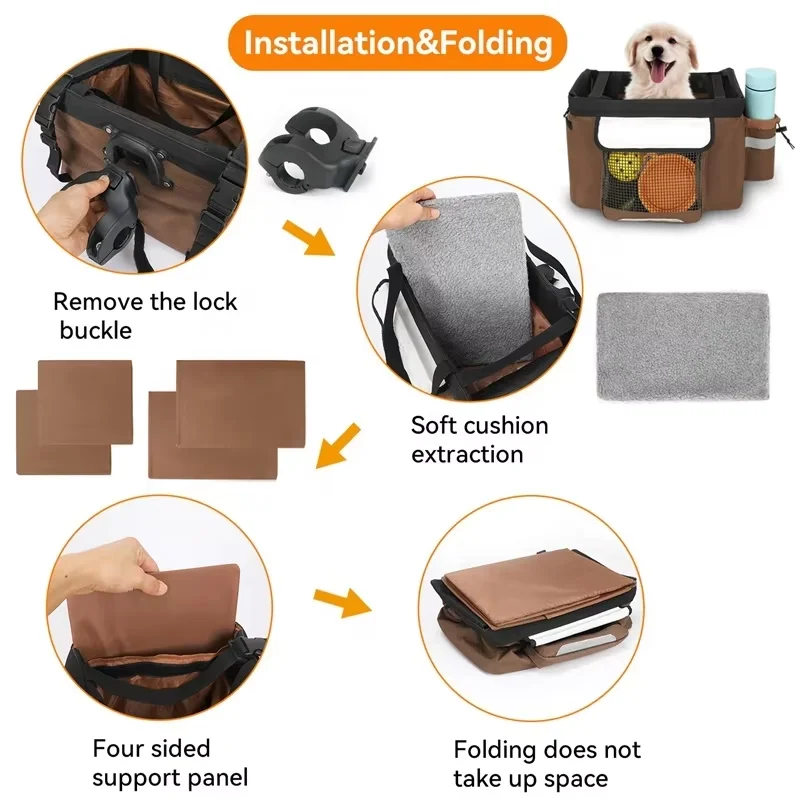 Installation&Folding

Remove the lock buckle

Soft cushion extraction

Four sided support panel

Folding does not take up space