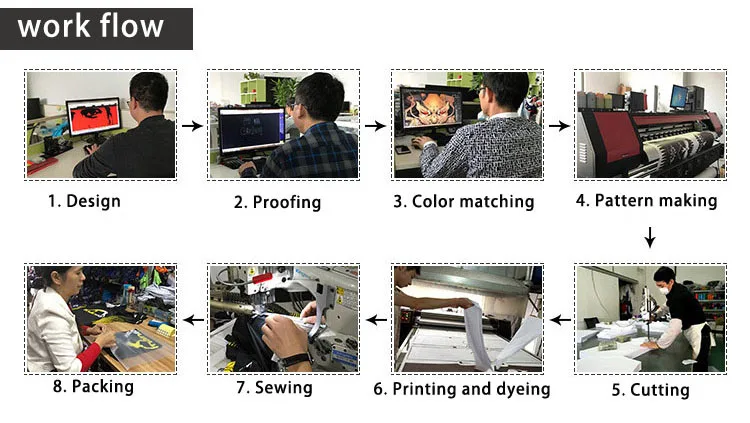 work flow

1. Design

2. Proofing

3. Color matching

4. Pattern making

5. Cutting

6. Printing and dyeing

7. Sewing

8. Packing