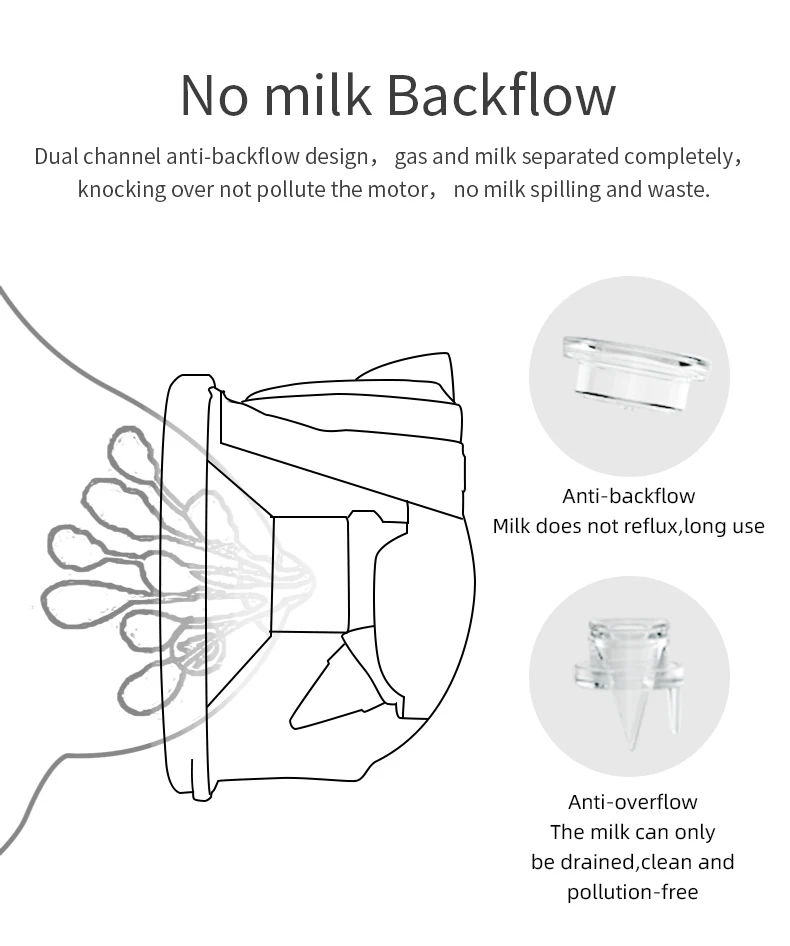 No milk Backflow

Dual channel anti-backflow design， gas and milk separated completely， knocking over not pollute the motor， no milk spilling and waste.

Anti-backflow
Milk does not reflux,long use

Anti-overflow
The milk can only be drained,clean and pollution-free