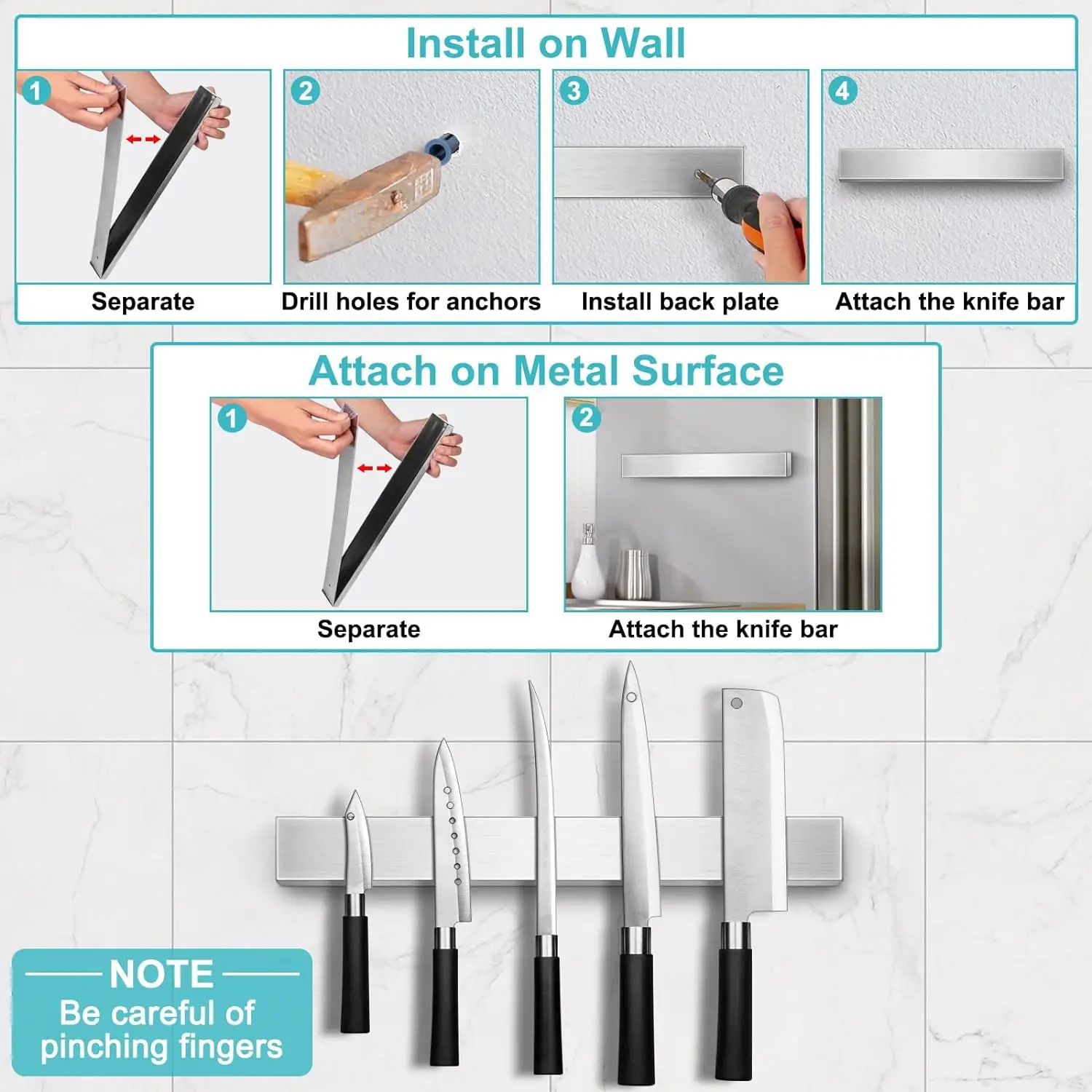 Install on Wall

1
Separate

2
Drill holes for anchors

3
Install back plate

4
Attach the knife bar

Attach on Metal Surface

1
Separate

2
Attach the knife bar

NOTE
Be careful of pinching fingers