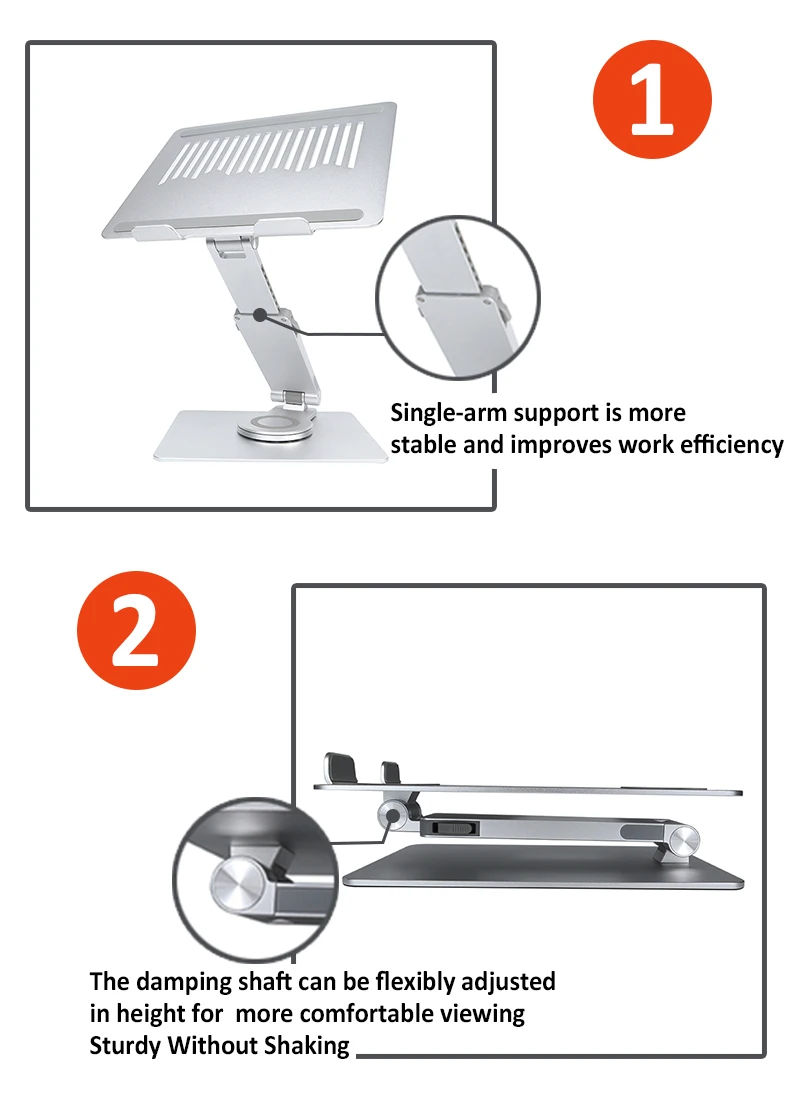 1

Single-arm support is more stable and improves work efficiency

2

The damping shaft can be flexibly adjusted in height for more comfortable viewing
Sturdy Without Shaking