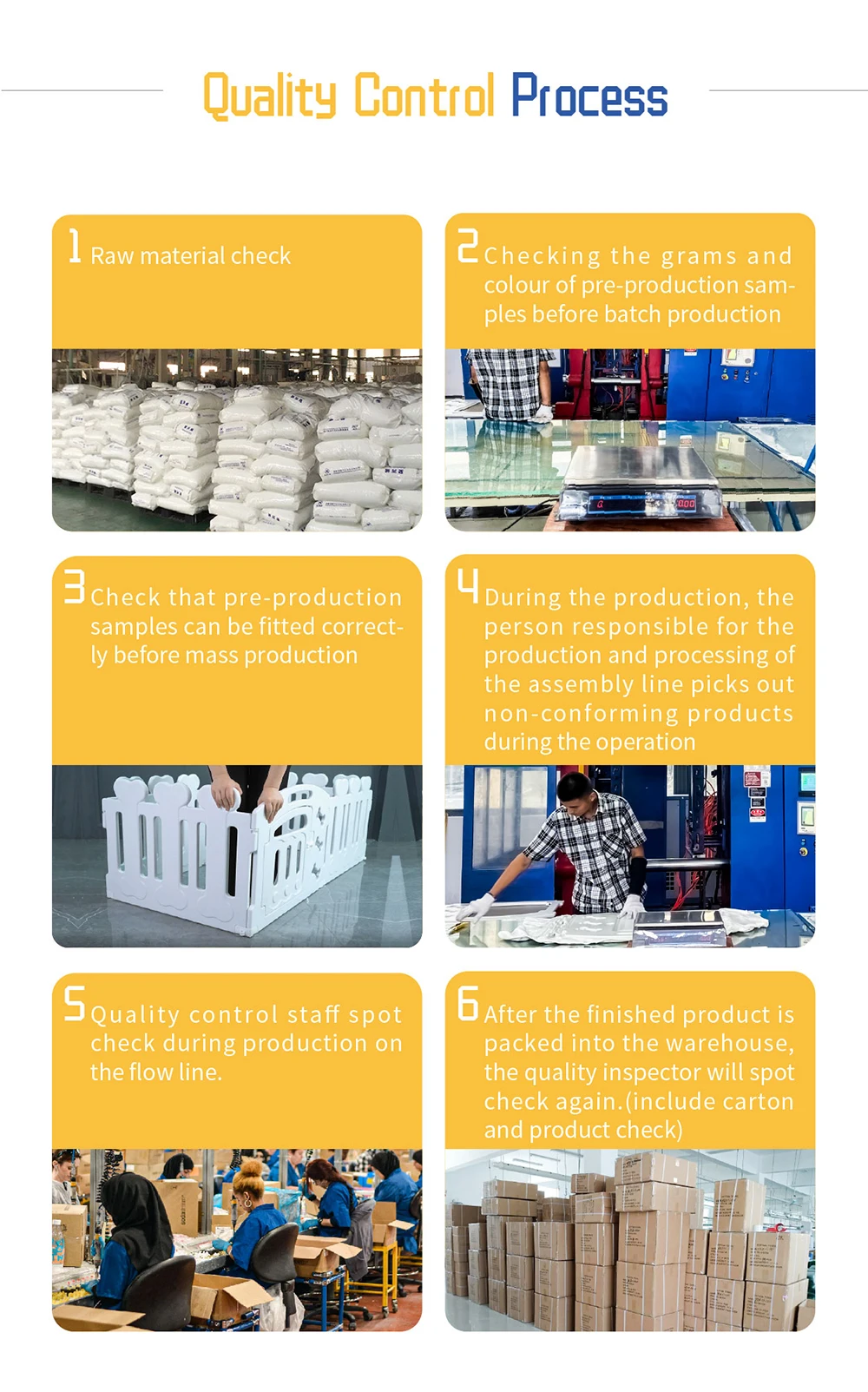 Quality Control Process

1 Raw material check

2 Checking the grams and colour of pre-production samples before batch production

3 Check that pre-production samples can be fitted correctly before mass production

4 During the production, the person responsible for the production and processing of the assembly line picks out non-conforming products during the operation

5 Quality control staff spot check during production on the flow line.

6 After the finished product is packed into the warehouse, the quality inspector will spot check again.(include carton and product check)