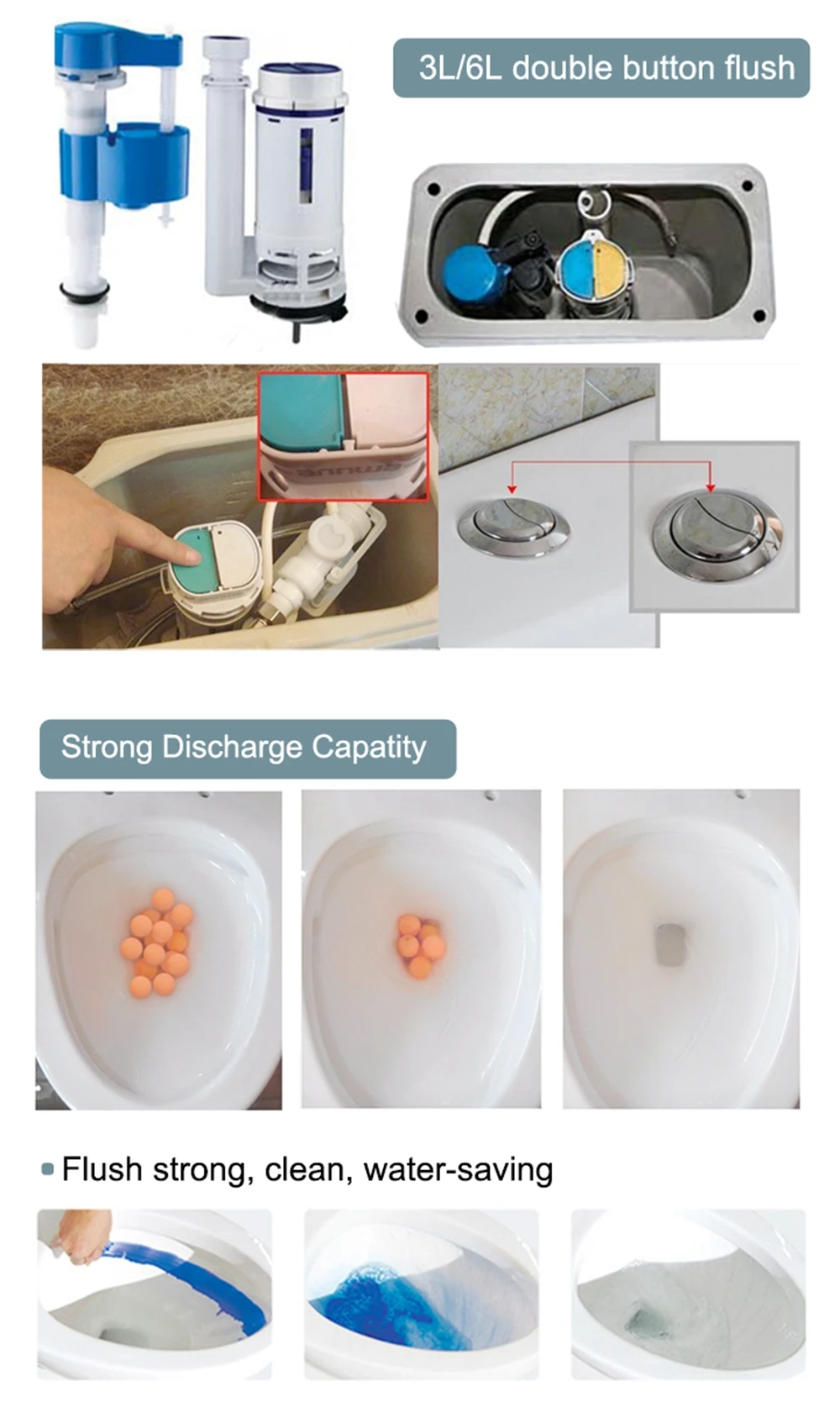 3L/6L double button flush

Strong Discharge Capatity

Flush strong, clean, water-saving