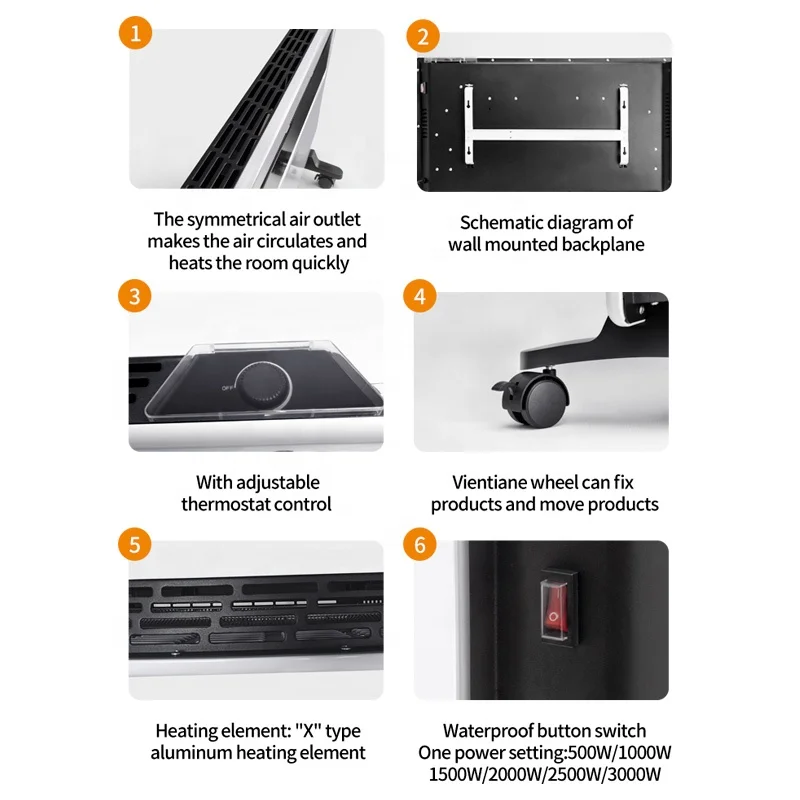 1

The symmetrical air outlet makes the air circulates and heats the room quickly

2

Schematic diagram of wall mounted backplane

3

OFF

With adjustable thermostat control

4

Vientiane wheel can fix products and move products

5

Heating element: "X" type aluminum heating element

6

Waterproof button switch
One power setting:500W/1000W
1500W/2000W/2500W/3000W