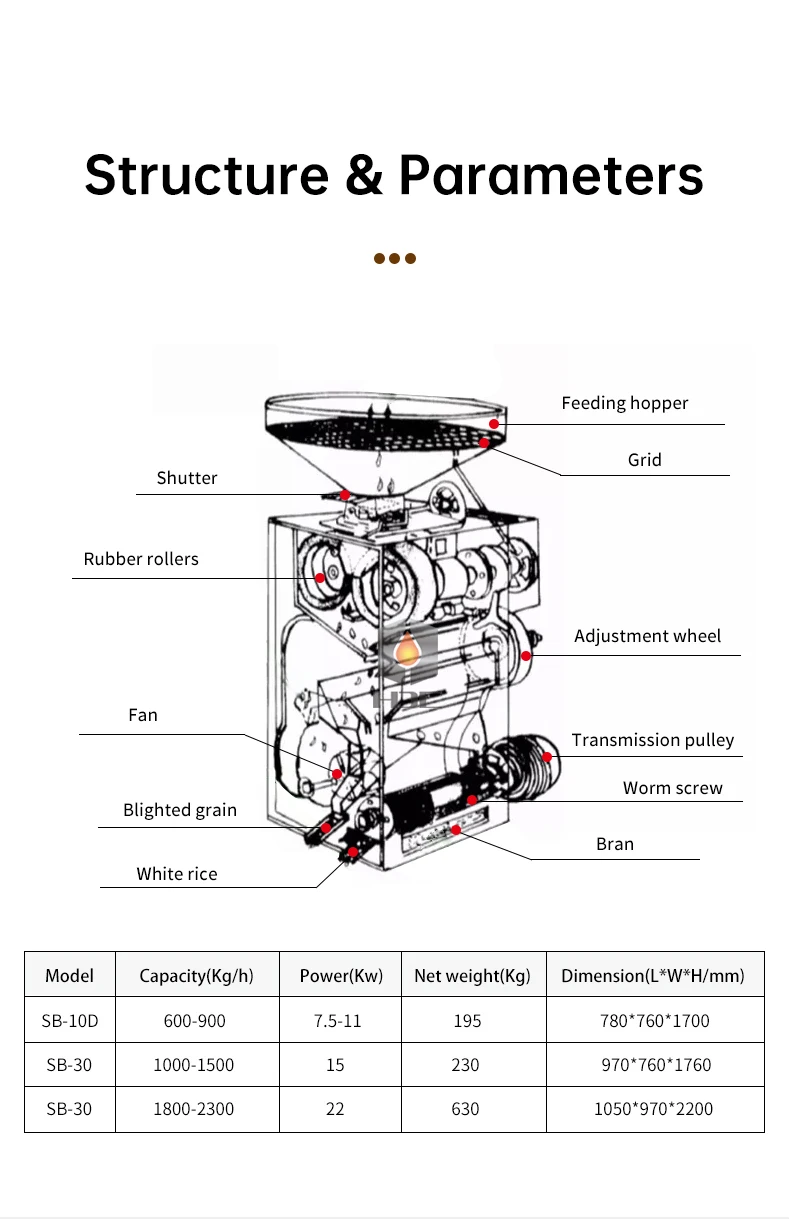 Structure & Parameters

Feeding hopper

Grid

Shutter

Rubber rollers

Adjustment wheel

Fan

Transmission pulley

Worm screw

Blighted grain

Bran

White rice

| Model | Capacity(Kg/h) | Power(Kw) | Net weight(Kg) | Dimension(L*W*H/mm) |
|---|---|---|---|---|
| SB-10D | 600-900 | 7.5-11 | 195 | 780*760*1700 |
| SB-30 | 1000-1500 | 15 | 230 | 970*760*1760 |
| SB-30 | 1800-2300 | 22 | 630 | 1050*970*2200 |