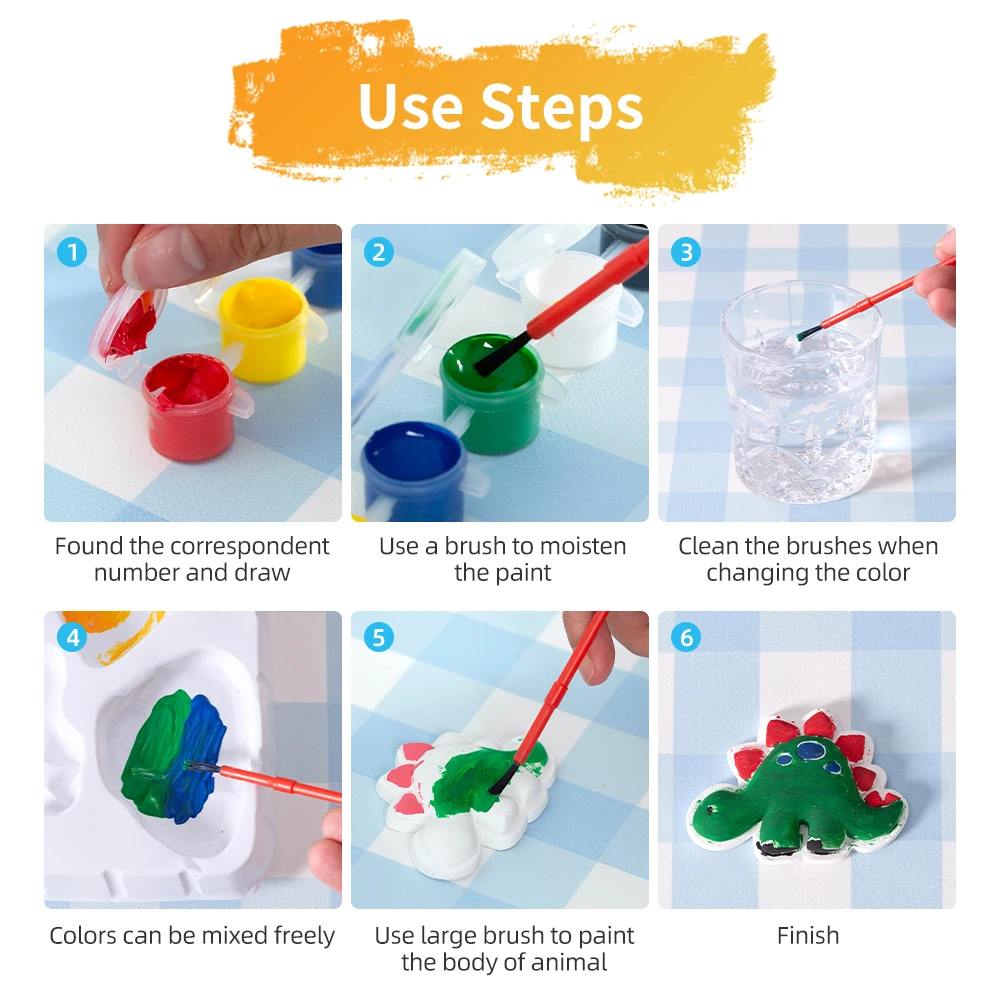 Use Steps

1

Found the correspondent number and draw

2

Use a brush to moisten the paint

3

Clean the brushes when changing the color

4

Colors can be mixed freely

5

Use large brush to paint the body of animal

6

Finish