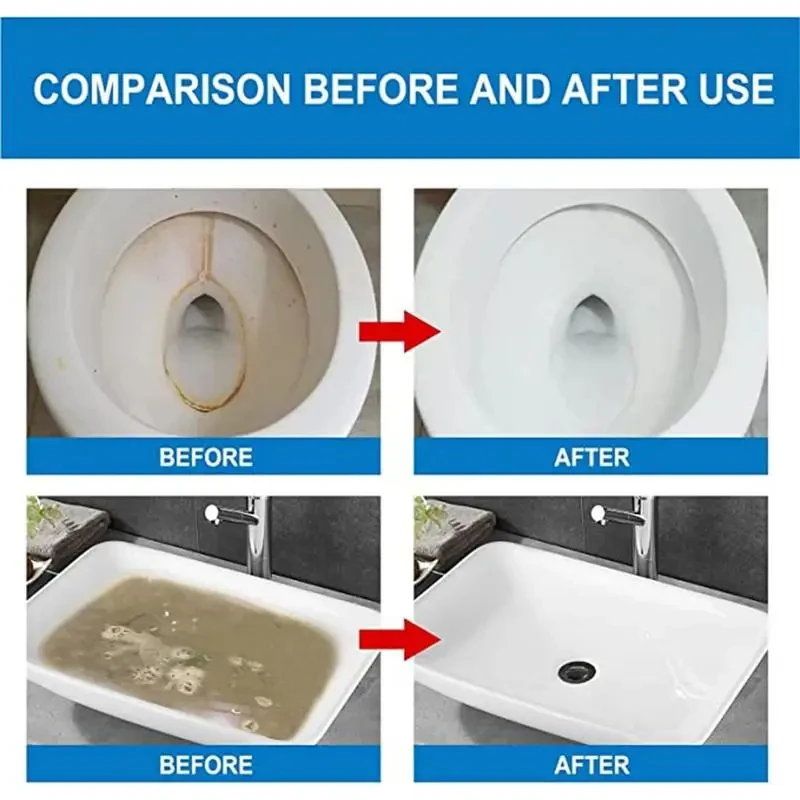 COMPARISON BEFORE AND AFTER USE

BEFORE

AFTER

BEFORE

AFTER