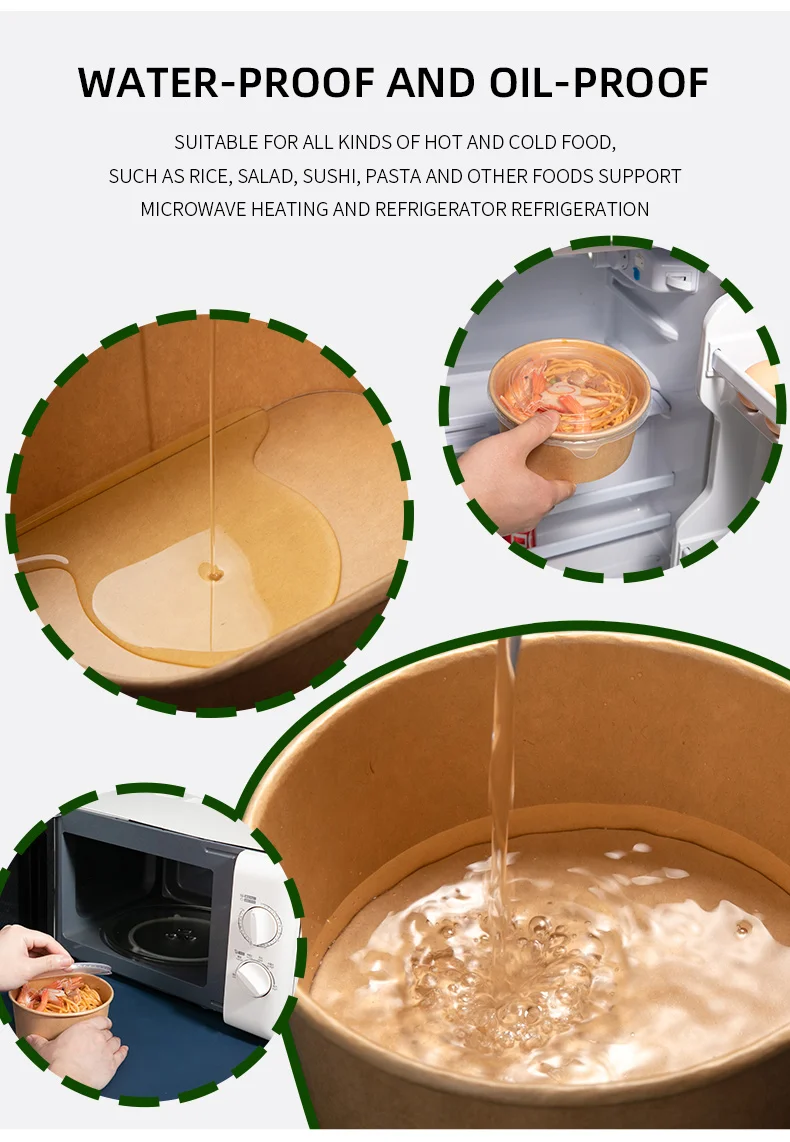 WATER-PROOF AND OIL-PROOF

SUITABLE FOR ALL KINDS OF HOT AND COLD FOOD, SUCH AS RICE, SALAD, SUSHI, PASTA AND OTHER FOODS SUPPORT MICROWAVE HEATING AND REFRIGERATOR REFRIGERATION