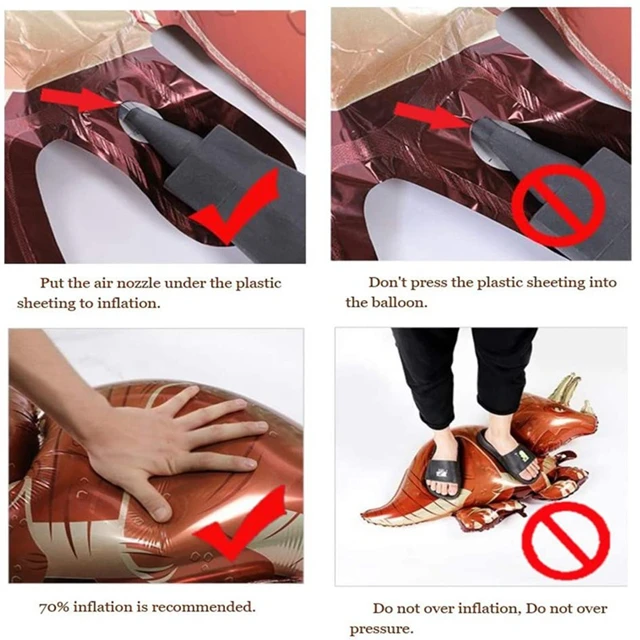 Put the air nozzle under the plastic sheeting to inflation.

Don't press the plastic sheeting into the balloon.

70% inflation is recommended.

Do not over inflation, Do not over pressure.