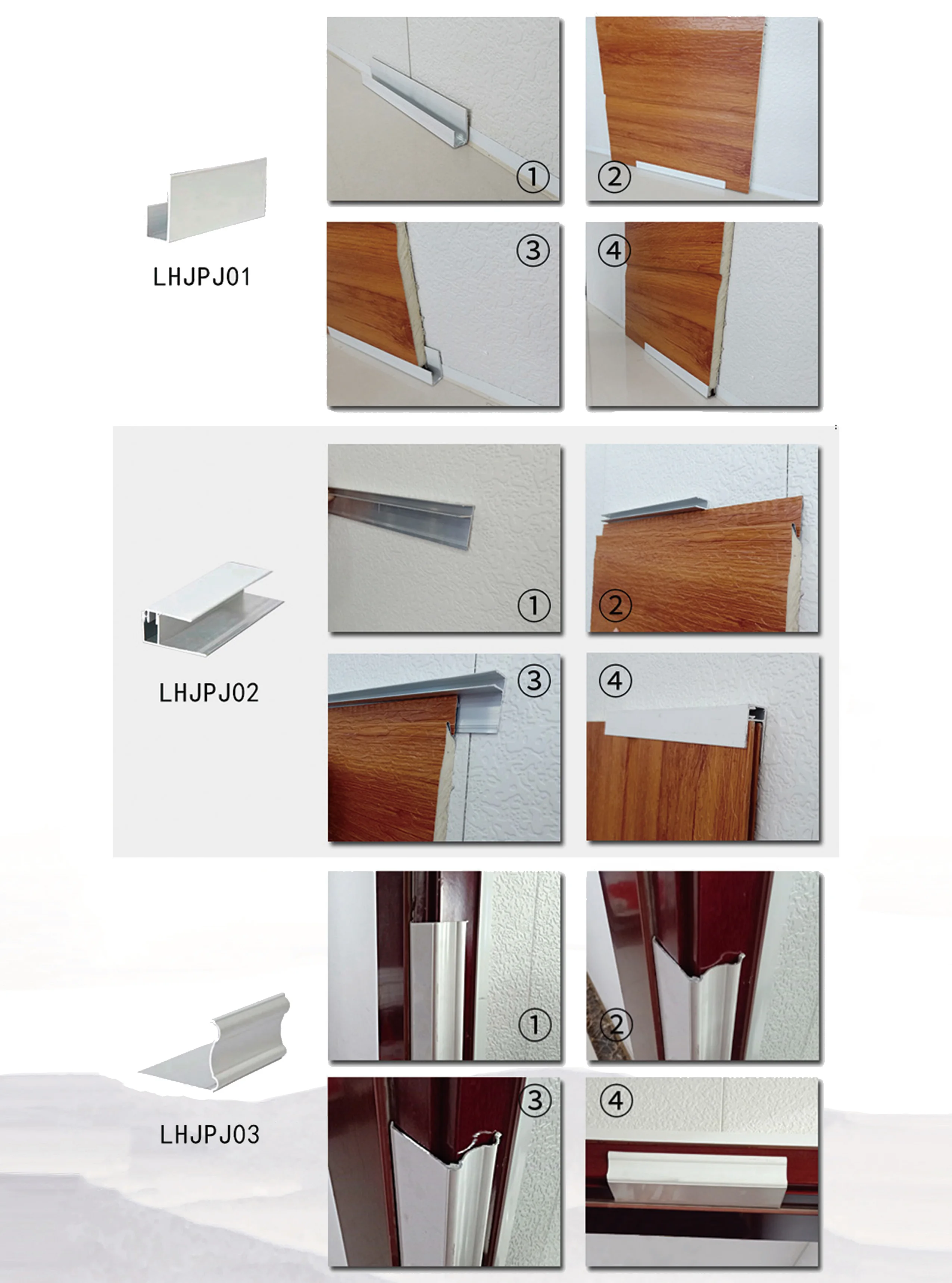 LHJPJ01

①

②

③

④

LHJPJ02

①

②

③

④

LHJPJ03

①

②

③

④